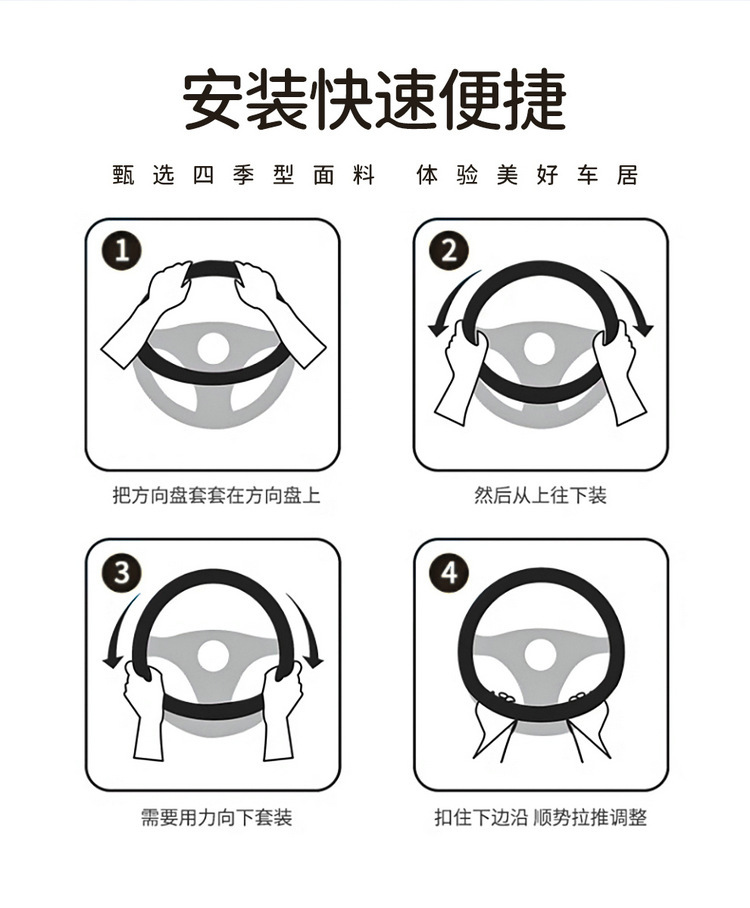 安装快速便捷

甄选四季型面料 体验美好车居

1

把方向盘套套在方向盘上

2

然后从上往下装

3

需要用力向下套装

4

扣住下边沿 顺势拉推调整