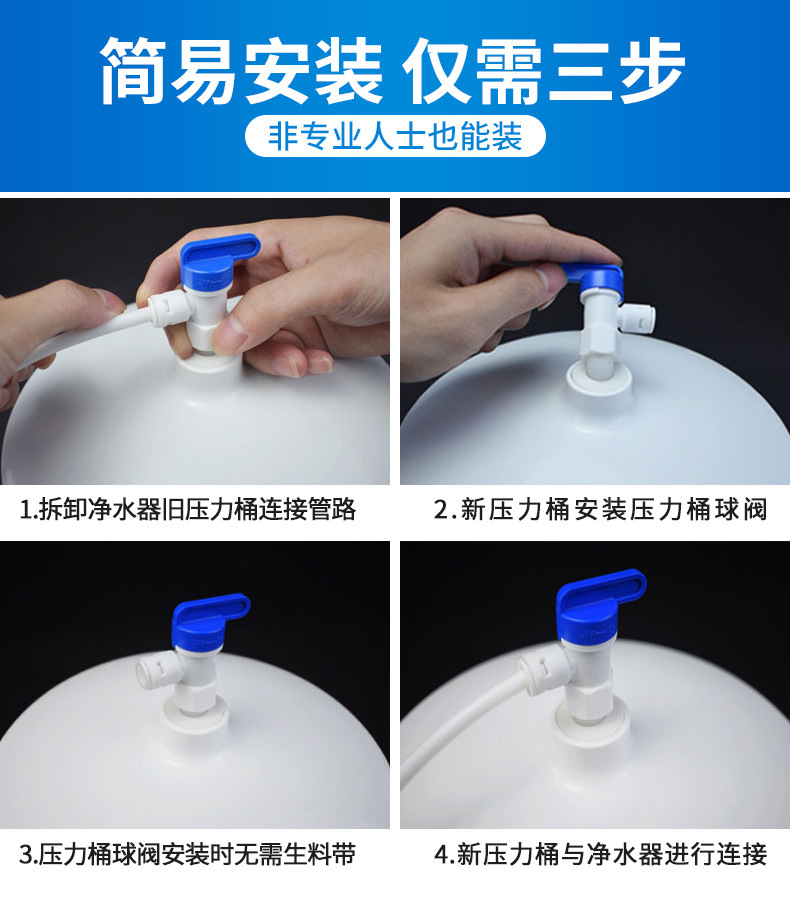 简易安装 仅需三步

非专业人士也能装

1.拆卸净水器旧压力桶连接管路

2.新压力桶安装压力桶球阀

3.压力桶球阀安装时无需生料带

4.新压力桶与净水器进行连接