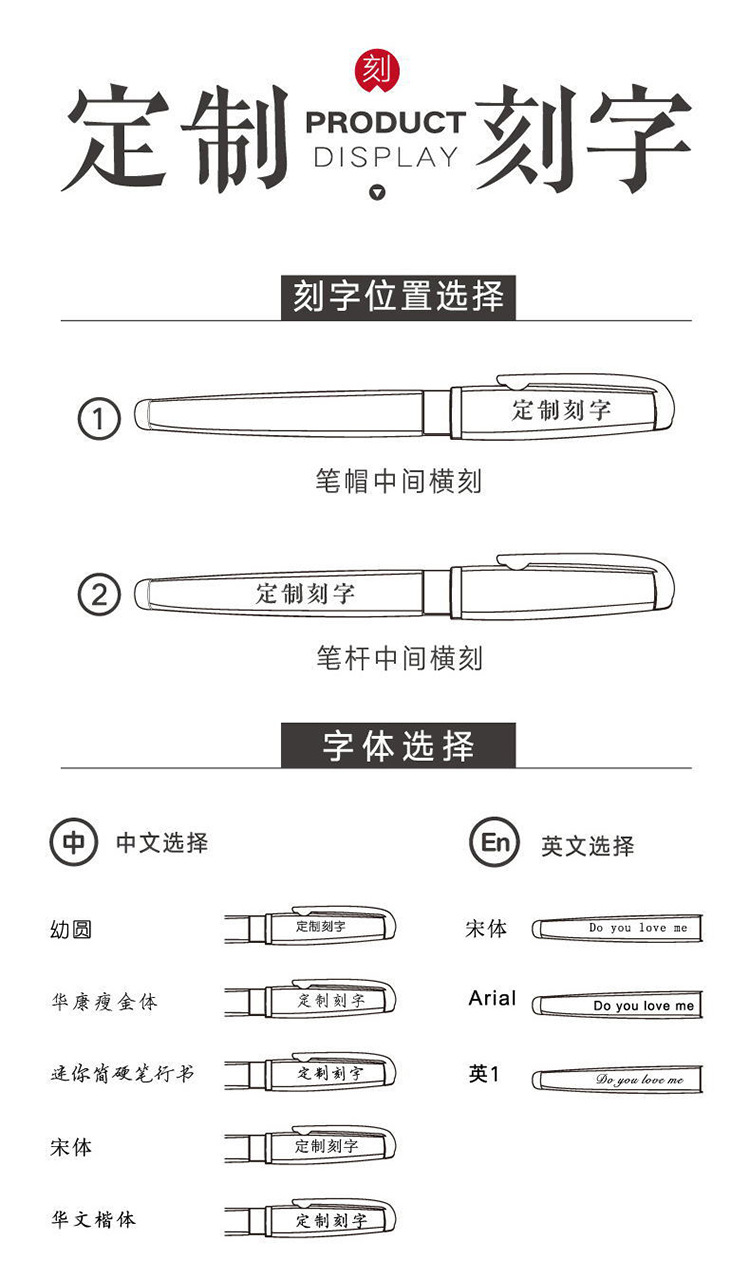 刻

定制 PRODUCT DISPLAY 刻字

刻字位置选择

① 定制刻字

笔帽中间横刻

② 定制刻字

笔杆中间横刻

字体选择

中 中文选择

幼圆 定制刻字

华康瘦金体 定制刻字

迷你简硬笔行书 定制刻字

宋体 定制刻字

华文楷体 定制刻字

En 英文选择

宋体 Do you love me

Arial Do you love me

英1 Do you love me