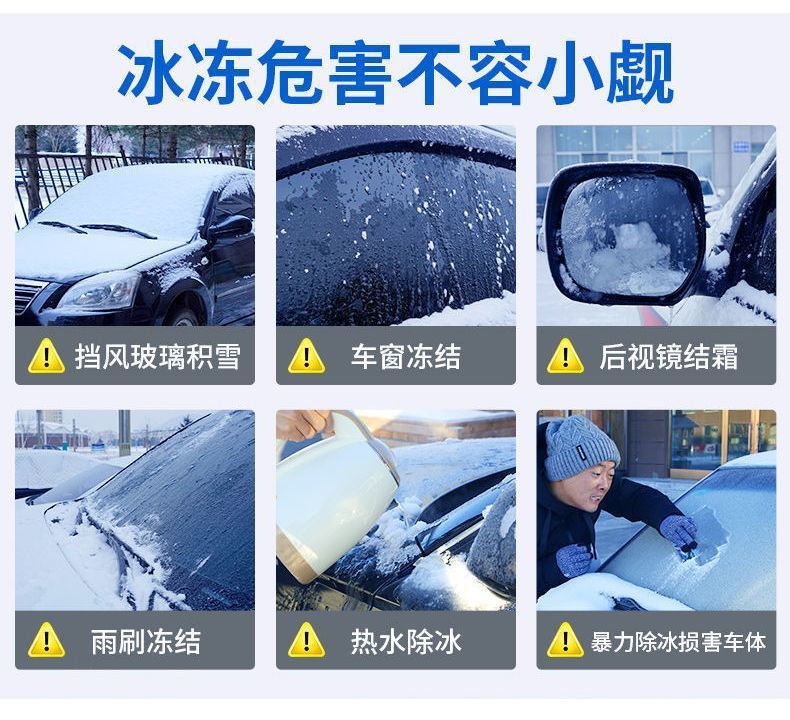 冰冻危害不容小觑

挡风玻璃积雪

车窗冻结

后视镜结霜

雨刷冻结

热水除冰

暴力除冰损害车体