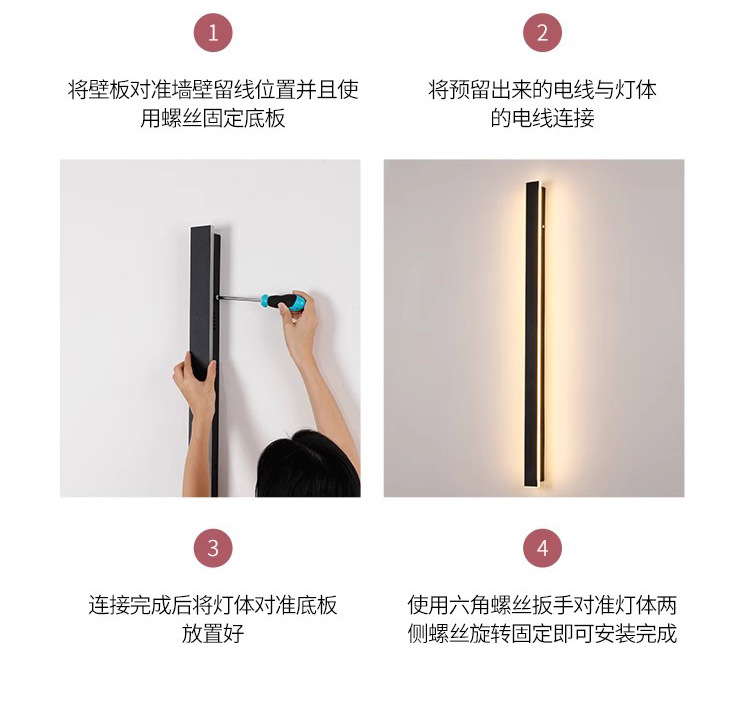 1

将壁板对准墙壁留线位置并且使用螺丝固定底板

2

将预留出来的电线与灯体的电线连接

3

连接完成后将灯体对准底板放置好

4

使用六角螺丝扳手对准灯体两侧螺丝旋转固定即可安装完成