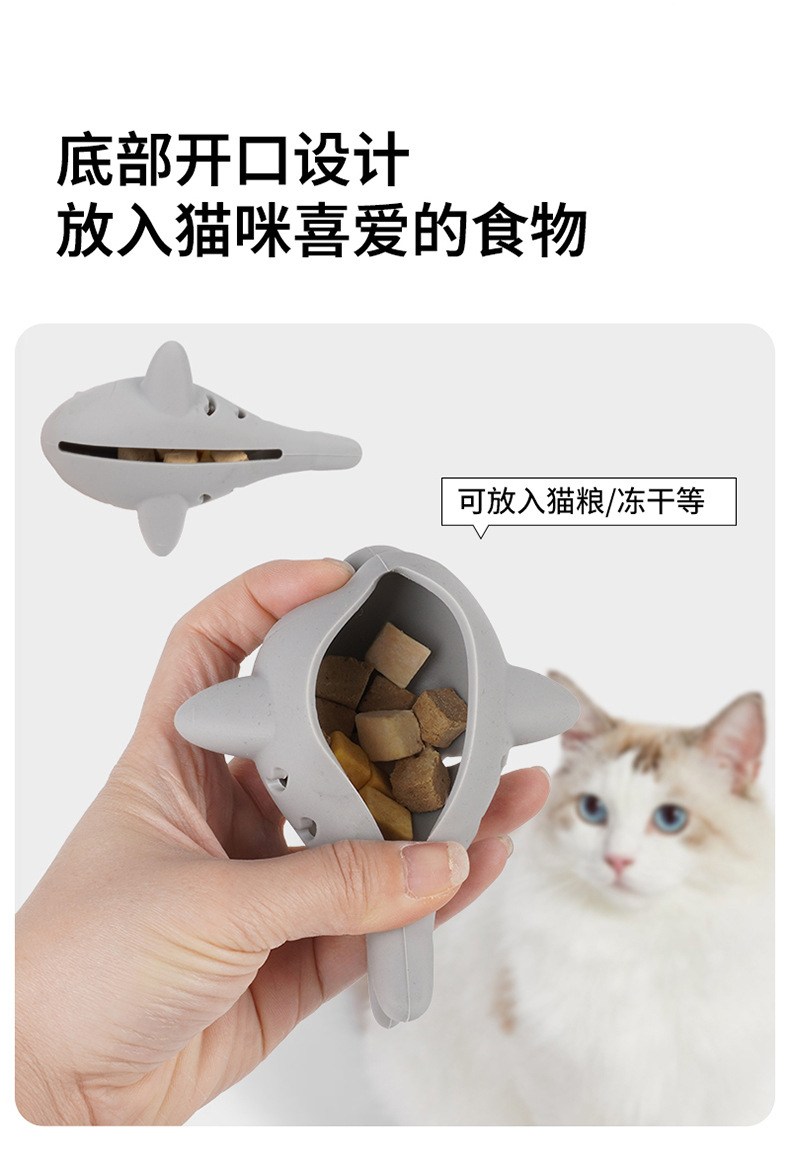 底部开口设计
放入猫咪喜爱的食物

可放入猫粮/冻干等