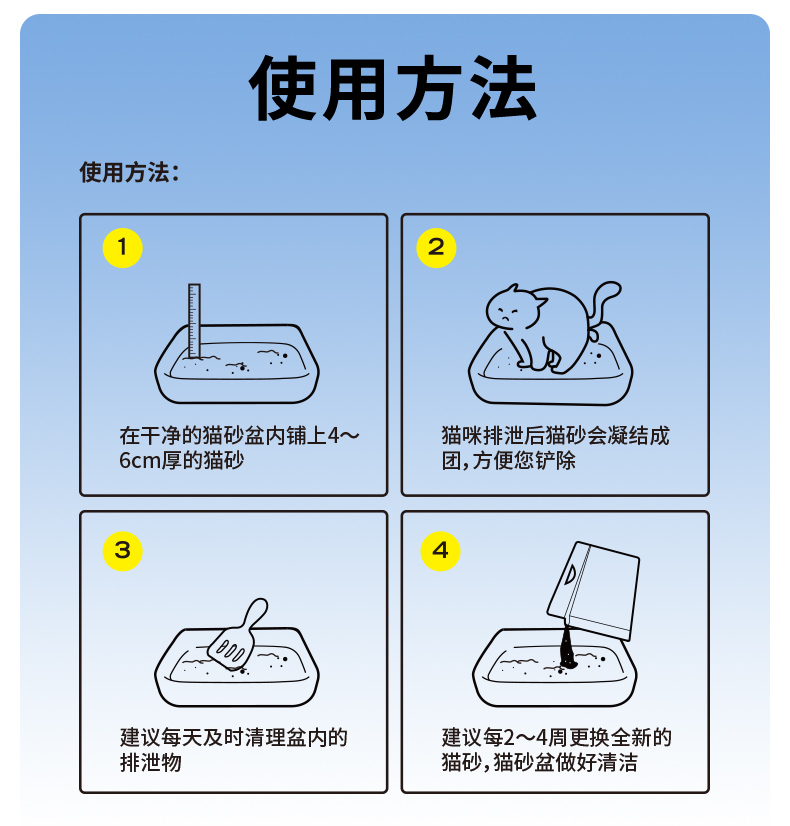 使用方法

使用方法：

1

在干净的猫砂盆内铺上4～6cm厚的猫砂

2

猫咪排泄后猫砂会凝结成团，方便您铲除

3

建议每天及时清理盆内的排泄物

4

建议每2～4周更换全新的猫砂，猫砂盆做好清洁