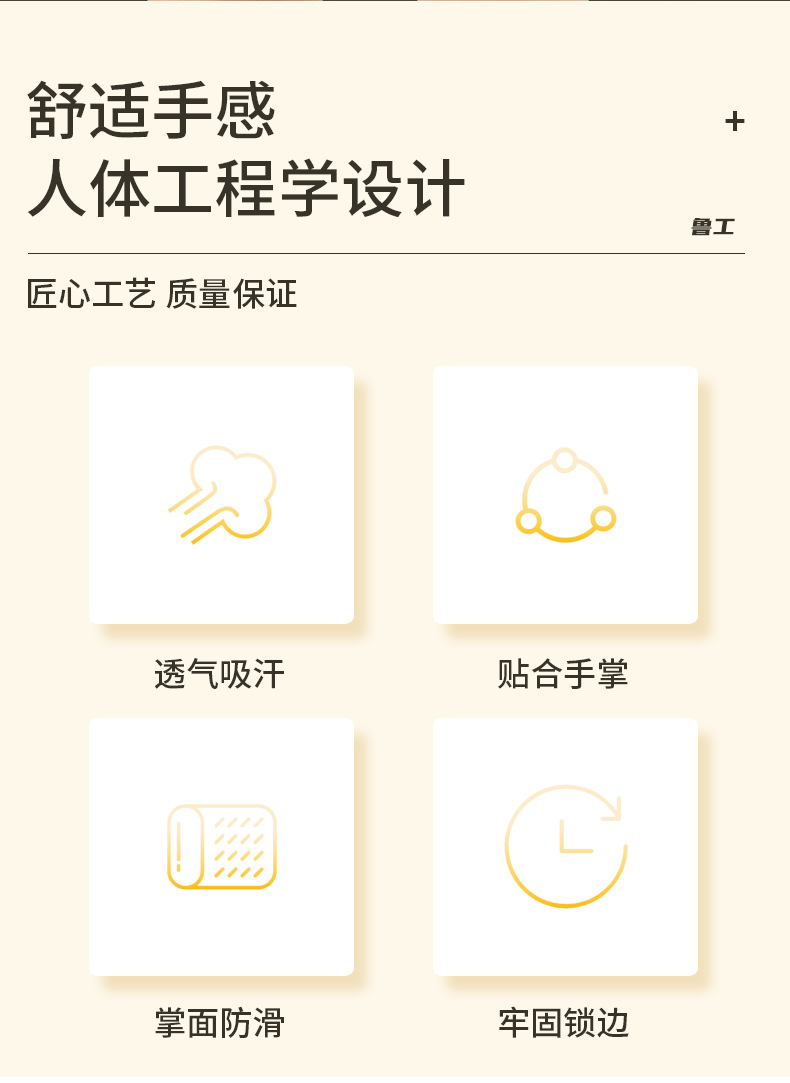 舒适手感
人体工程学设计

+

鲁工

匠心工艺 质量保证

透气吸汗

贴合手掌

掌面防滑

牢固锁边