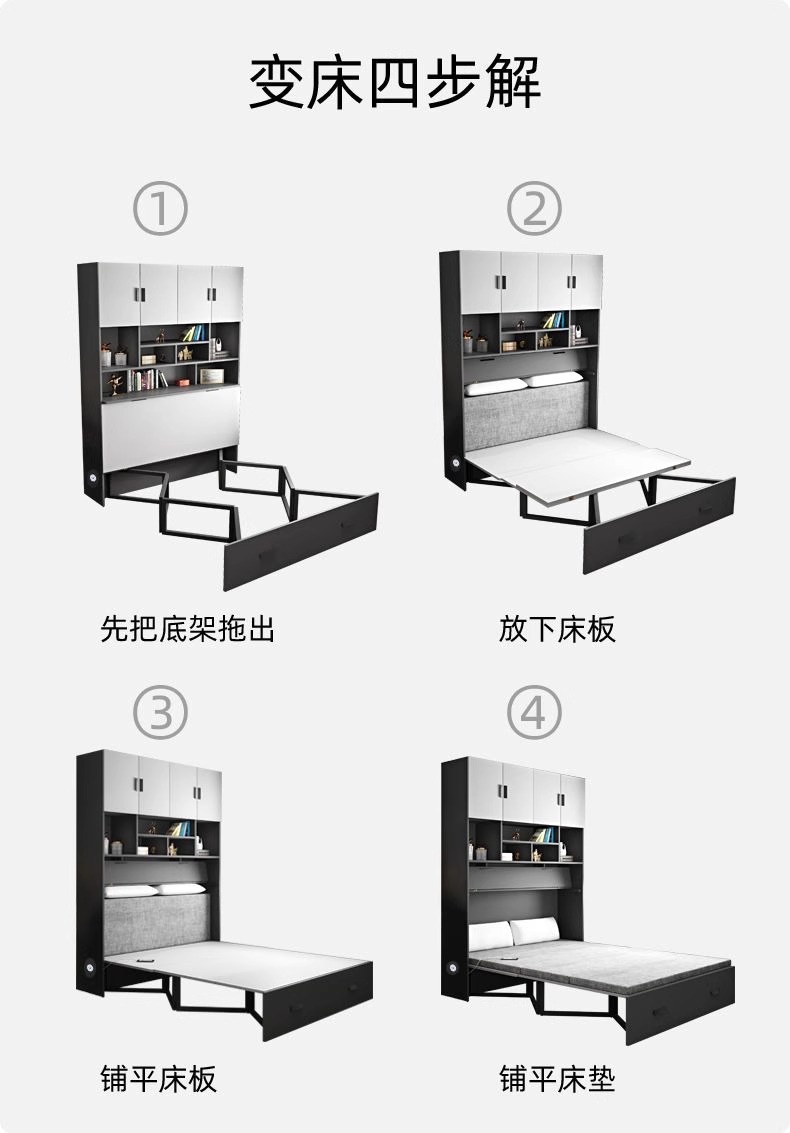 变床四步解

①

先把底架拖出

②

放下床板

③

铺平床板

④

铺平床垫