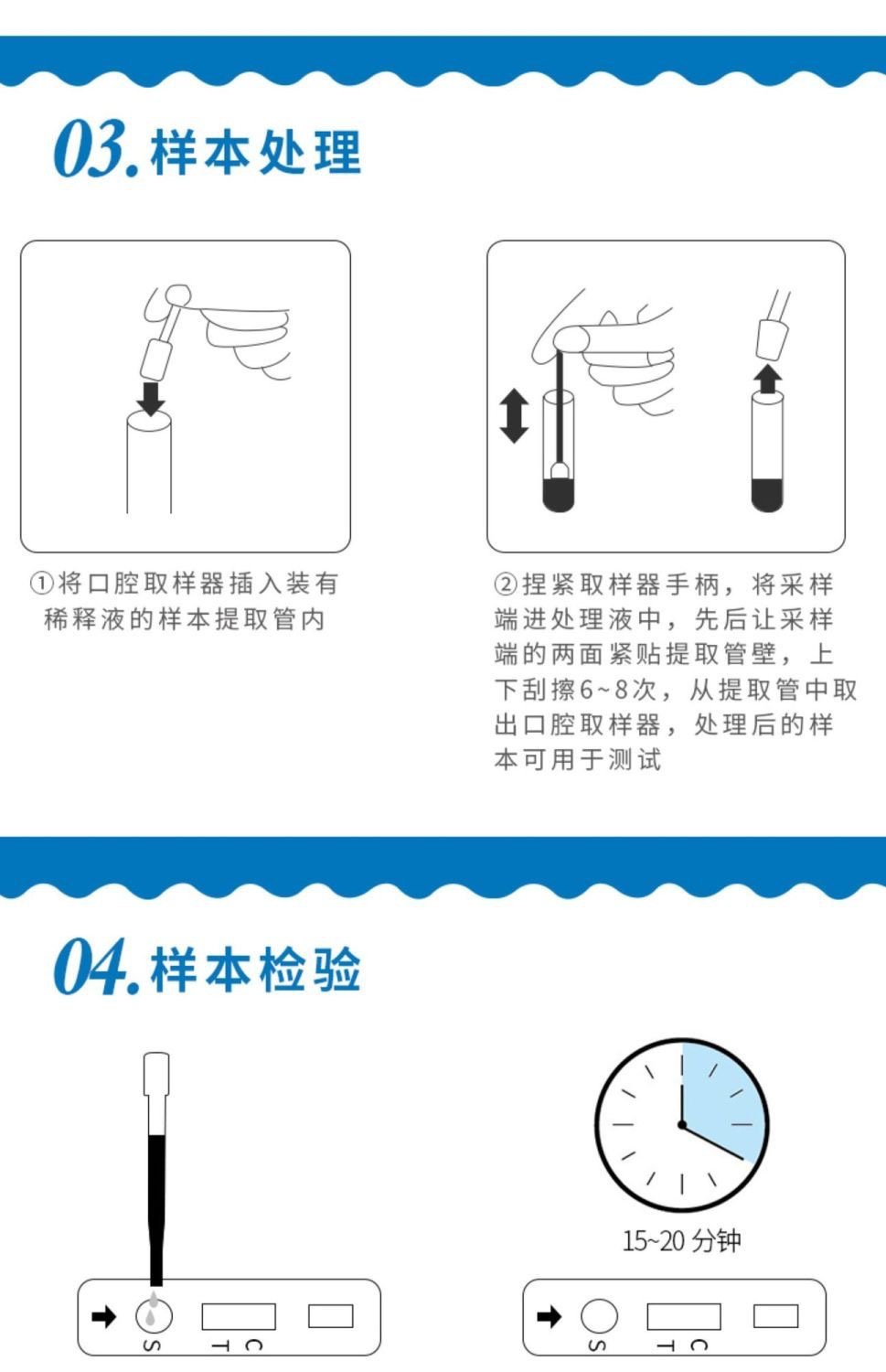 03. 样本处理

①将口腔取样器插入装有稀释液的样本提取管内

②捏紧取样器手柄，将采样端进处理液中，先后让采样端的两面紧贴提取管壁，上下刮擦6~8次，从提取管中取出口腔取样器，处理后的样本可用于测试

04. 样本检验

S T C

15~20 分钟

S T C