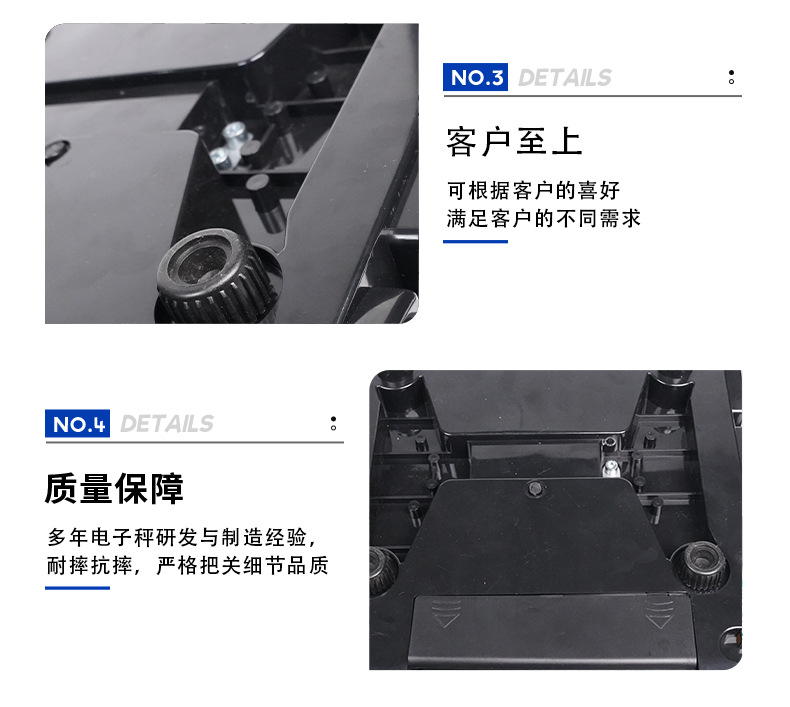 NO.3 DETAILS

客户至上

可根据客户的喜好
满足客户的不同需求

NO.4 DETAILS

质量保障

多年电子秤研发与制造经验，
耐摔抗摔，严格把关细节品质