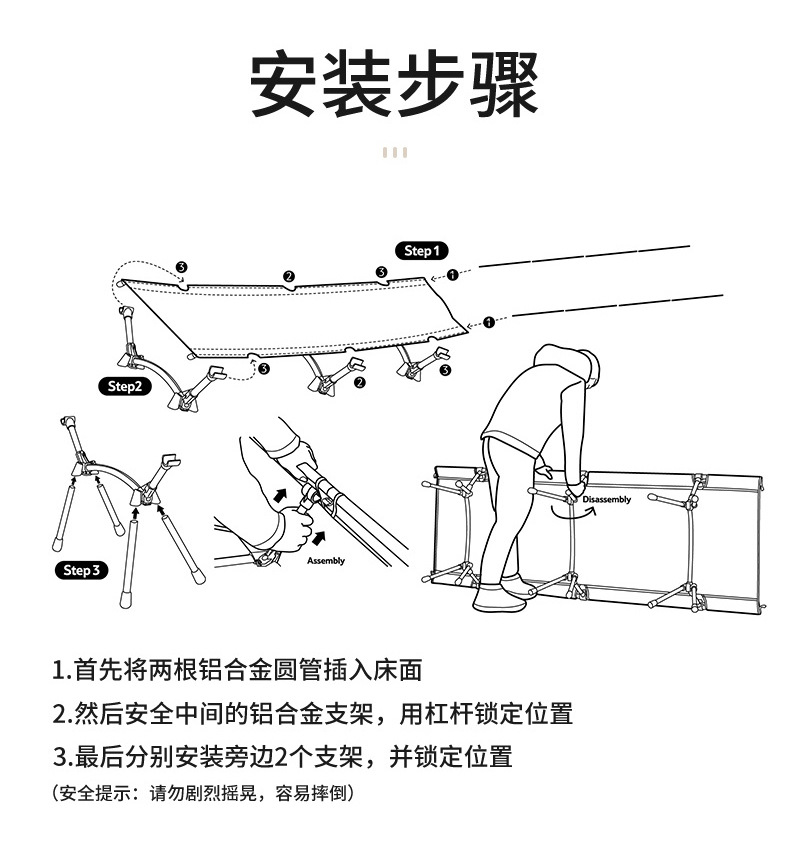 安装步骤

Step 1

3 2 3 1

1

Step2

3 2 3

Step 3

Assembly

Disassembly

1.首先将两根铝合金圆管插入床面

2.然后安全中间的铝合金支架，用杠杆锁定位置

3.最后分别安装旁边2个支架，并锁定位置

（安全提示：请勿剧烈摇晃，容易摔倒）