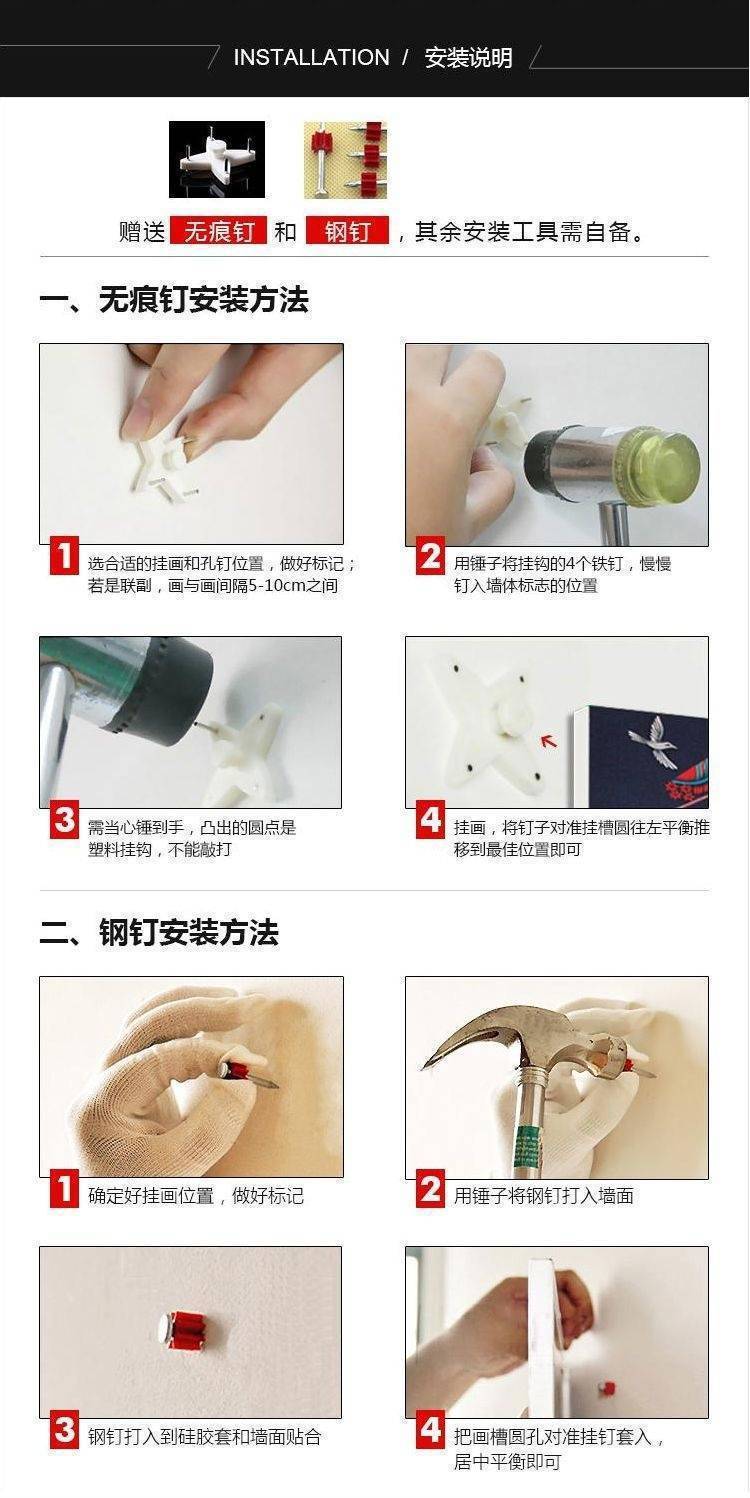 INSTALLATION / 安装说明

赠送 无痕钉 和 钢钉 ，其余安装工具需自备。

一、无痕钉安装方法

1 选合适的挂画和孔钉位置，做好标记；若是联副，画与画间隔5-10cm之间

2 用锤子将挂钩的4个铁钉，慢慢钉入墙体标志的位置

3 需当心锤到手，凸出的圆点是塑料挂钩，不能敲打

4 挂画，将钉子对准挂槽圆往左平衡推移到最佳位置即可

二、钢钉安装方法

1 确定好挂画位置，做好标记

2 用锤子将钢钉打入墙面

3 钢钉打入到硅胶套和墙面贴合

4 把画槽圆孔对准挂钉套入，居中平衡即可