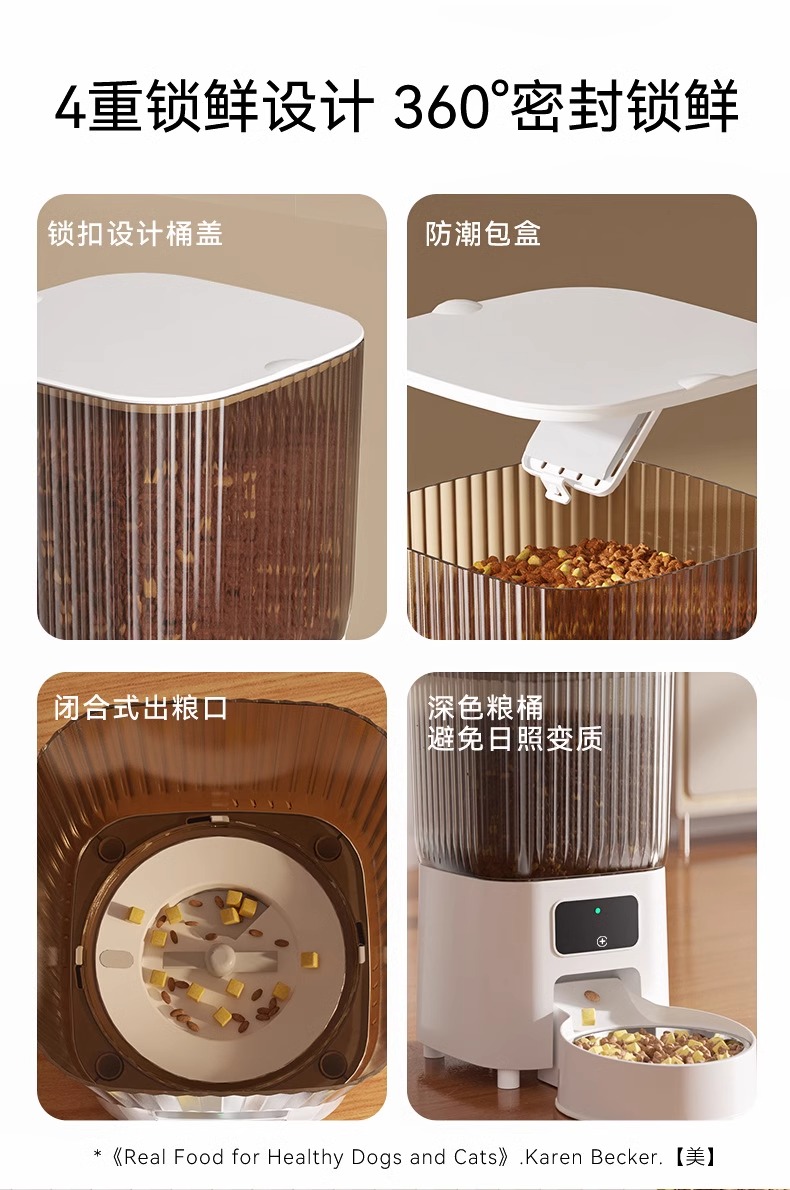 4重锁鲜设计 360°密封锁鲜

锁扣设计桶盖

防潮包盒

闭合式出粮口

深色粮桶
避免日照变质

*《Real Food for Healthy Dogs and Cats》.Karen Becker.【美】