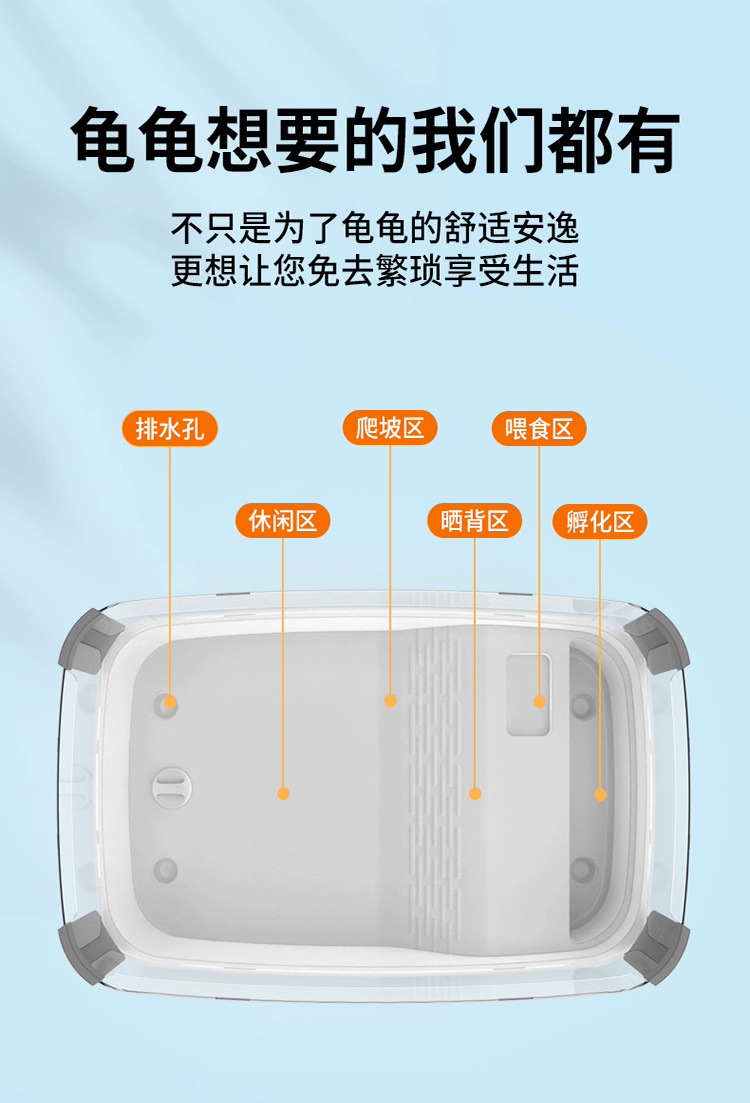 龟龟想要的我们都有

不只是为了龟龟的舒适安逸
更想让您免去繁琐享受生活

排水孔

爬坡区

喂食区

休闲区

晒背区

孵化区