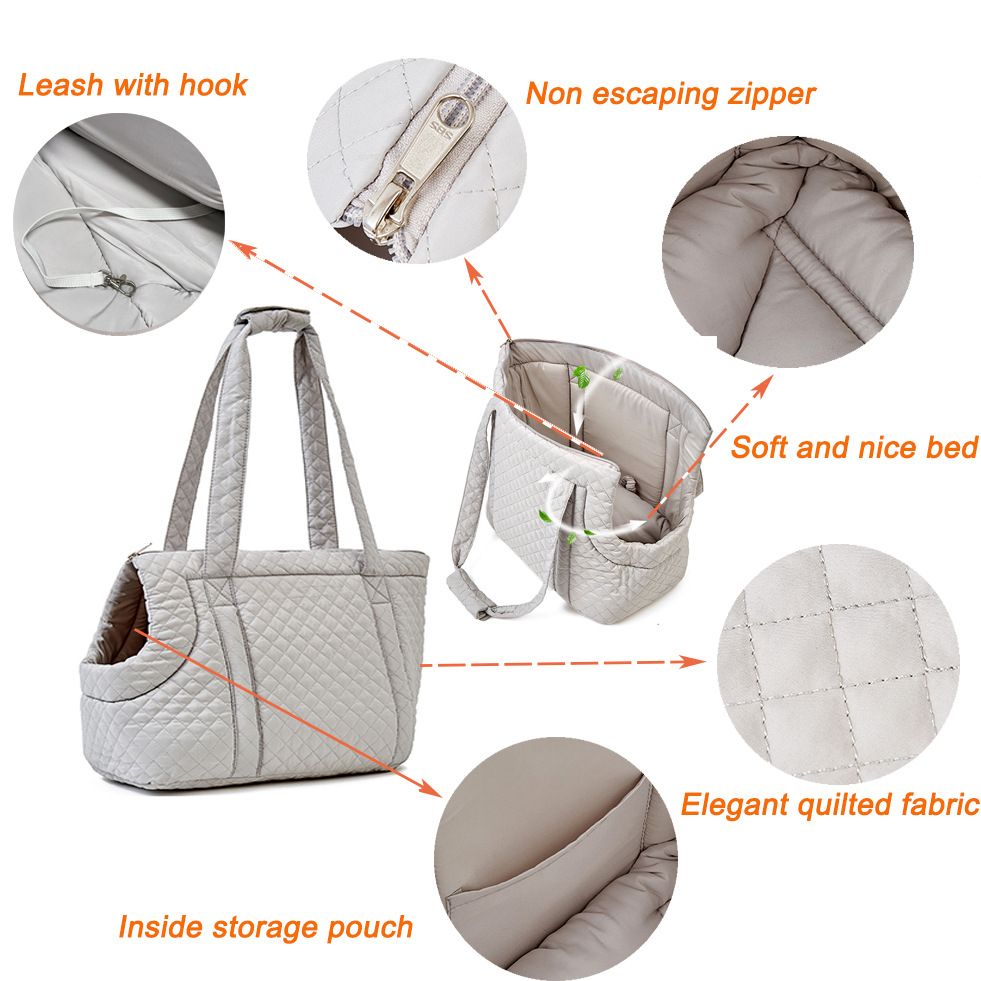 Leash with hook

Non escaping zipper

Soft and nice bed

Elegant quilted fabric

Inside storage pouch