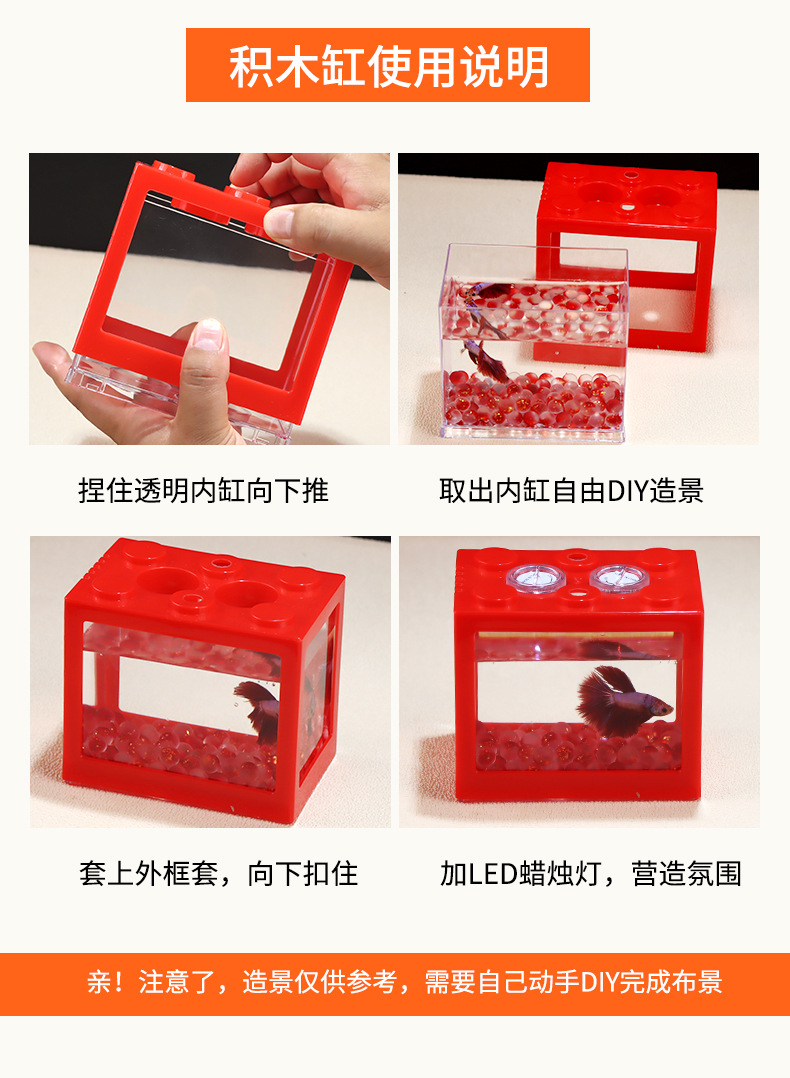 积木缸使用说明

捏住透明内缸向下推

取出内缸自由DIY造景

套上外框套，向下扣住

加LED蜡烛灯，营造氛围

亲！注意了，造景仅供参考，需要自己动手DIY完成布景