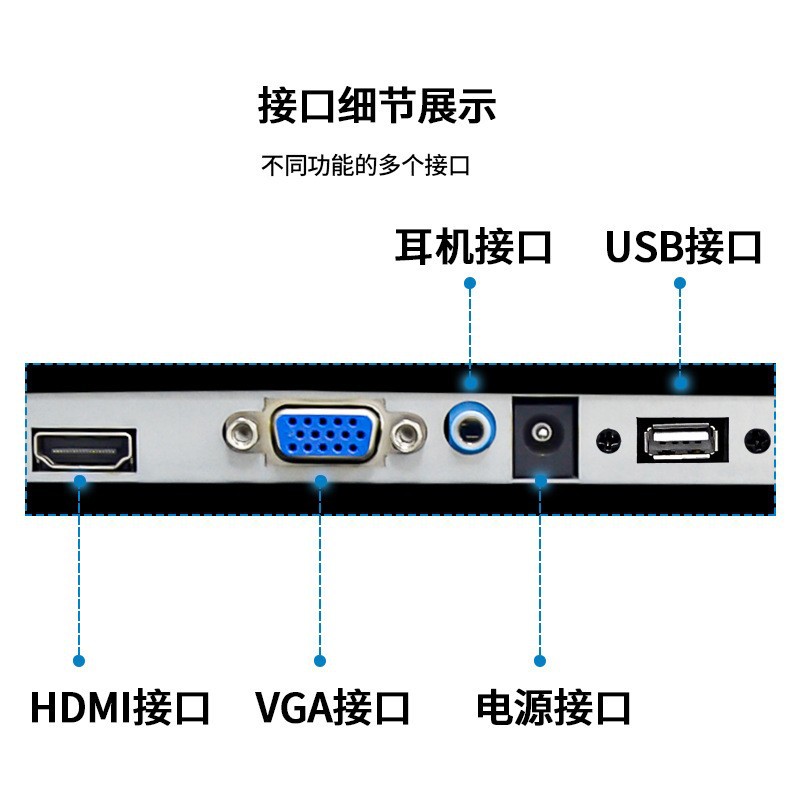 接口细节展示

不同功能的多个接口

耳机接口

USB接口

HDMI接口

VGA接口

电源接口