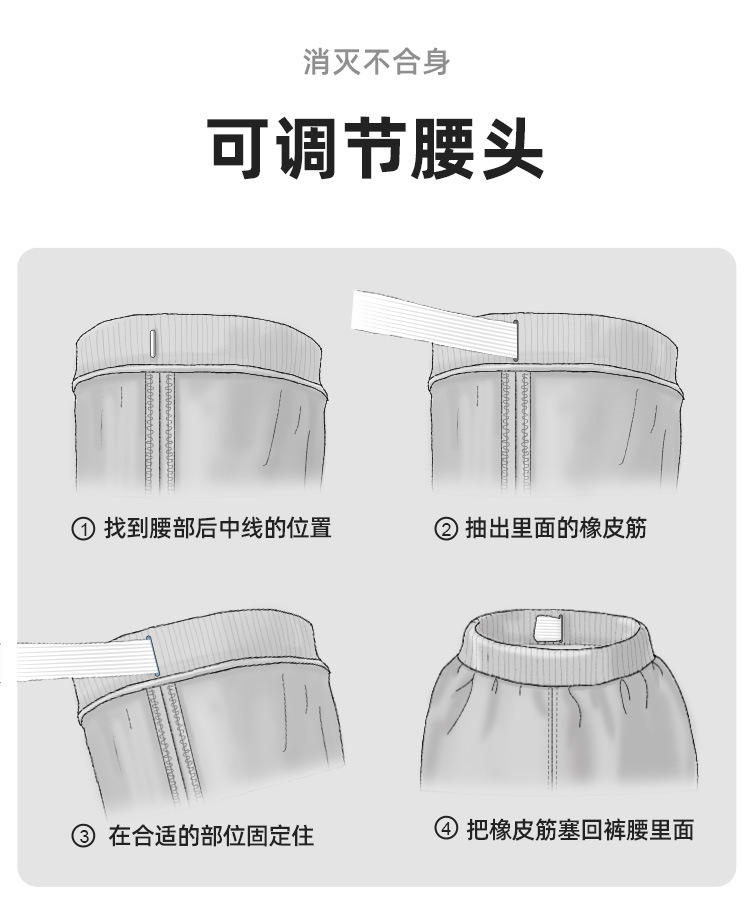 消灭不合身

可调节腰头

① 找到腰部后中线的位置

② 抽出里面的橡皮筋

③ 在合适的部位固定住

④ 把橡皮筋塞回裤腰里面