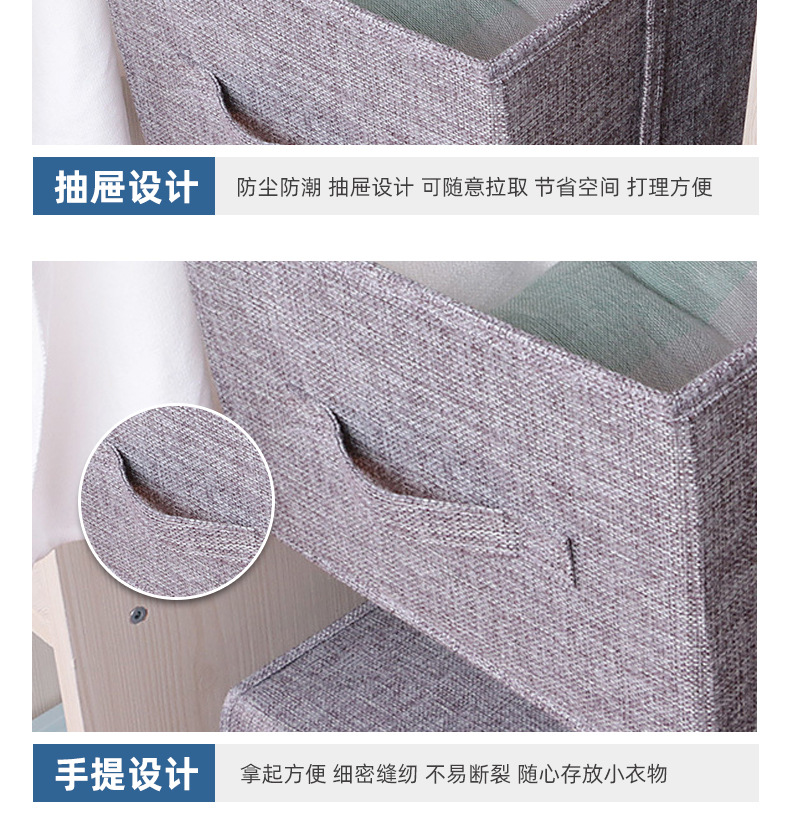 抽屉设计

防尘防潮 抽屉设计 可随意拉取 节省空间 打理方便

手提设计

拿起方便 细密缝纫 不易断裂 随心存放小衣物