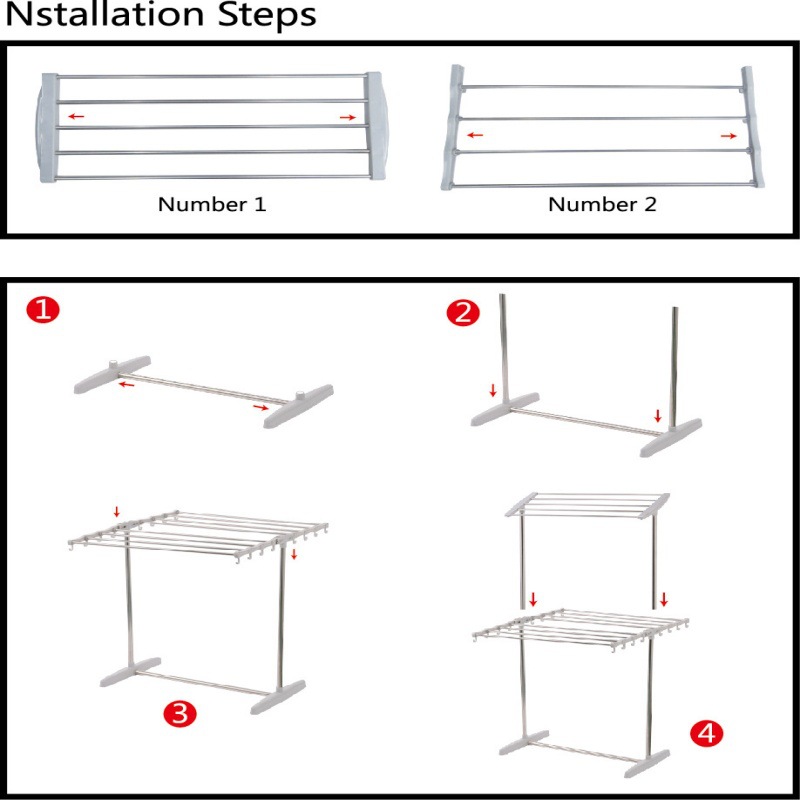 Nstallation Steps

Number 1

Number 2

1

2

3

4