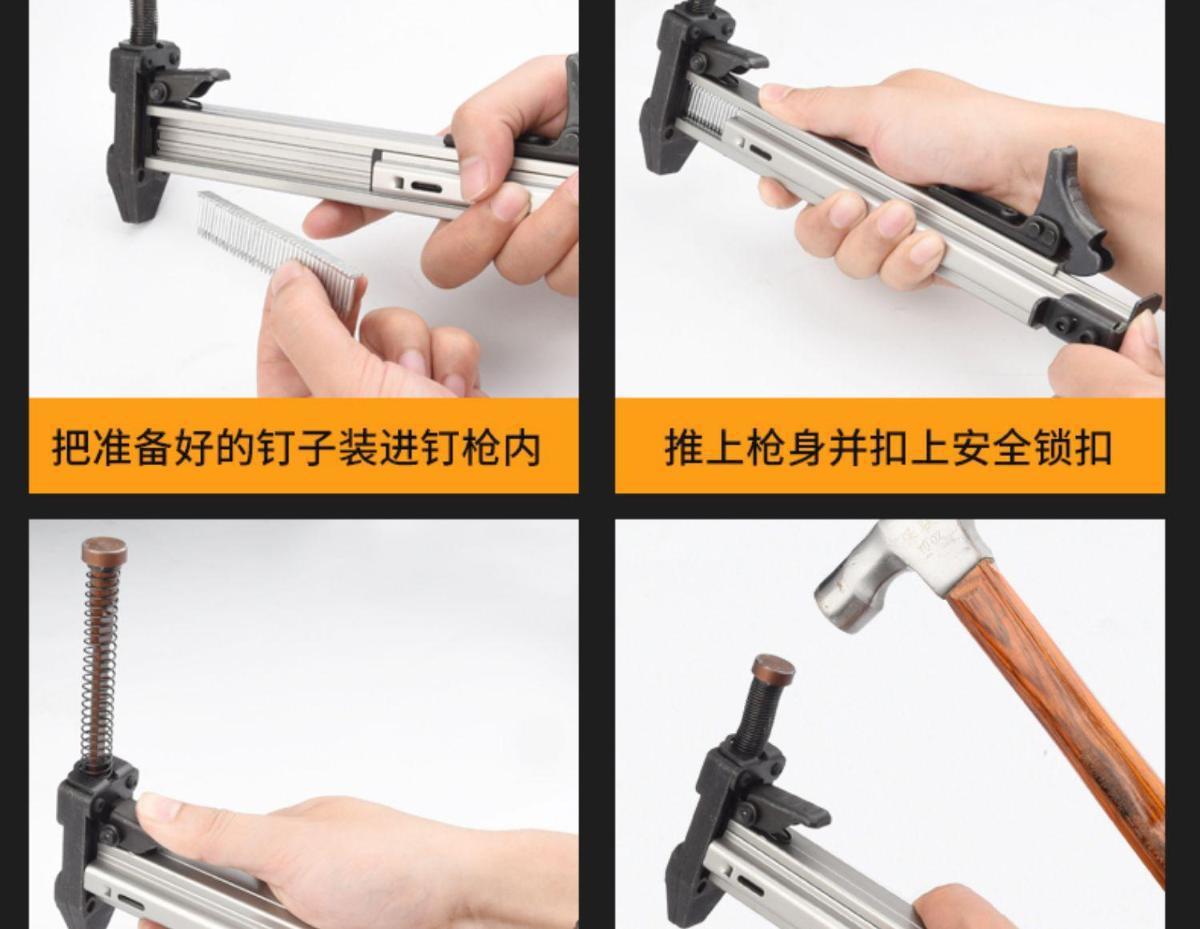 把准备好的钉子装进钉枪内

推上枪身并扣上安全锁扣