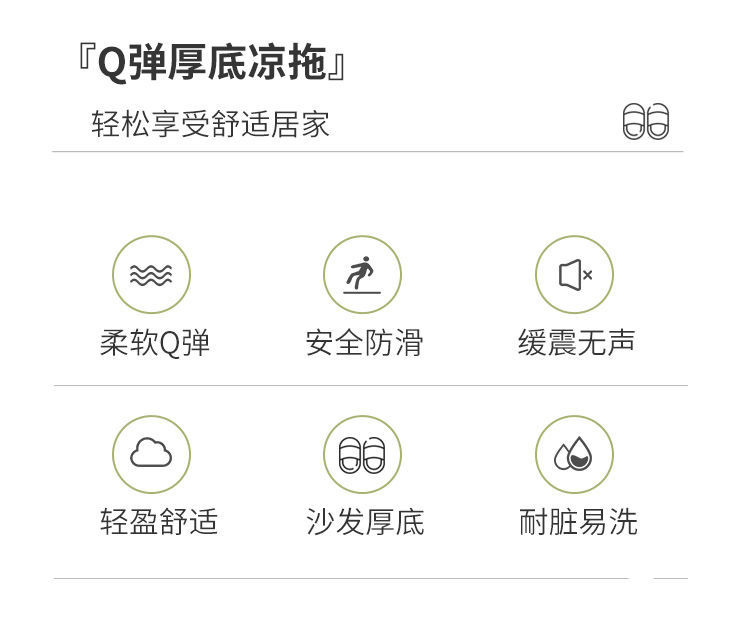 『Q弹厚底凉拖』

轻松享受舒适居家

柔软Q弹

安全防滑

缓震无声

轻盈舒适

沙发厚底

耐脏易洗