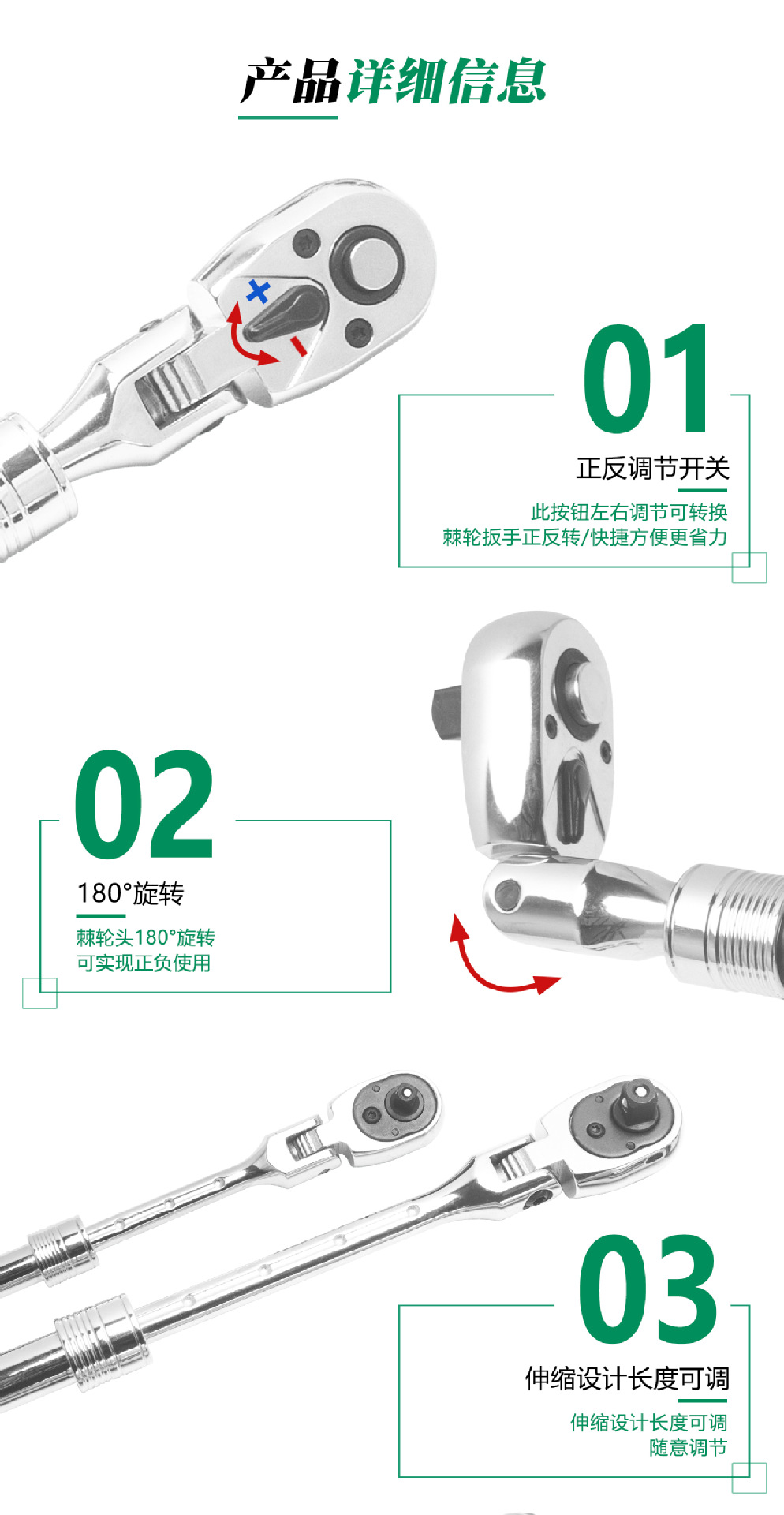 产品详细信息

+

-

01

正反调节开关

此按钮左右调节可转换
棘轮扳手正反转/快捷方便更省力

02

180°旋转

棘轮头180°旋转
可实现正负使用

03

伸缩设计长度可调

伸缩设计长度可调
随意调节