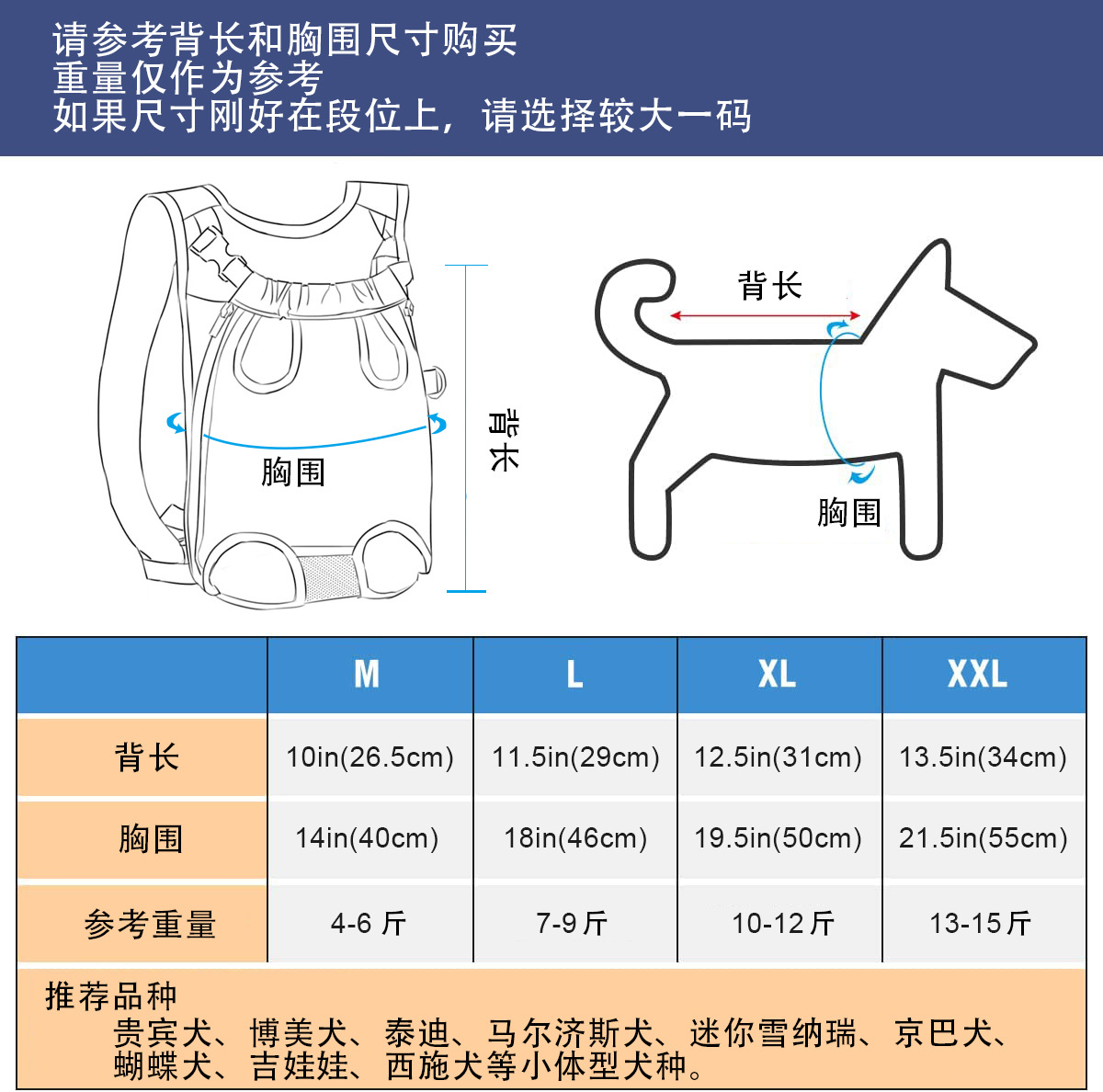 请参考背长和胸围尺寸购买
重量仅作为参考
如果尺寸刚好在段位上，请选择较大一码

胸围
背长

背长
胸围

|  | M | L | XL | XXL |
|---|---|---|---|---|
| 背长 | 10in(26.5cm) | 11.5in(29cm) | 12.5in(31cm) | 13.5in(34cm) |
| 胸围 | 14in(40cm) | 18in(46cm) | 19.5in(50cm) | 21.5in(55cm) |
| 参考重量 | 4-6 斤 | 7-9 斤 | 10-12 斤 | 13-15 斤 |

推荐品种
贵宾犬、博美犬、泰迪、马尔济斯犬、迷你雪纳瑞、京巴犬、蝴蝶犬、吉娃娃、西施犬等小体型犬种。