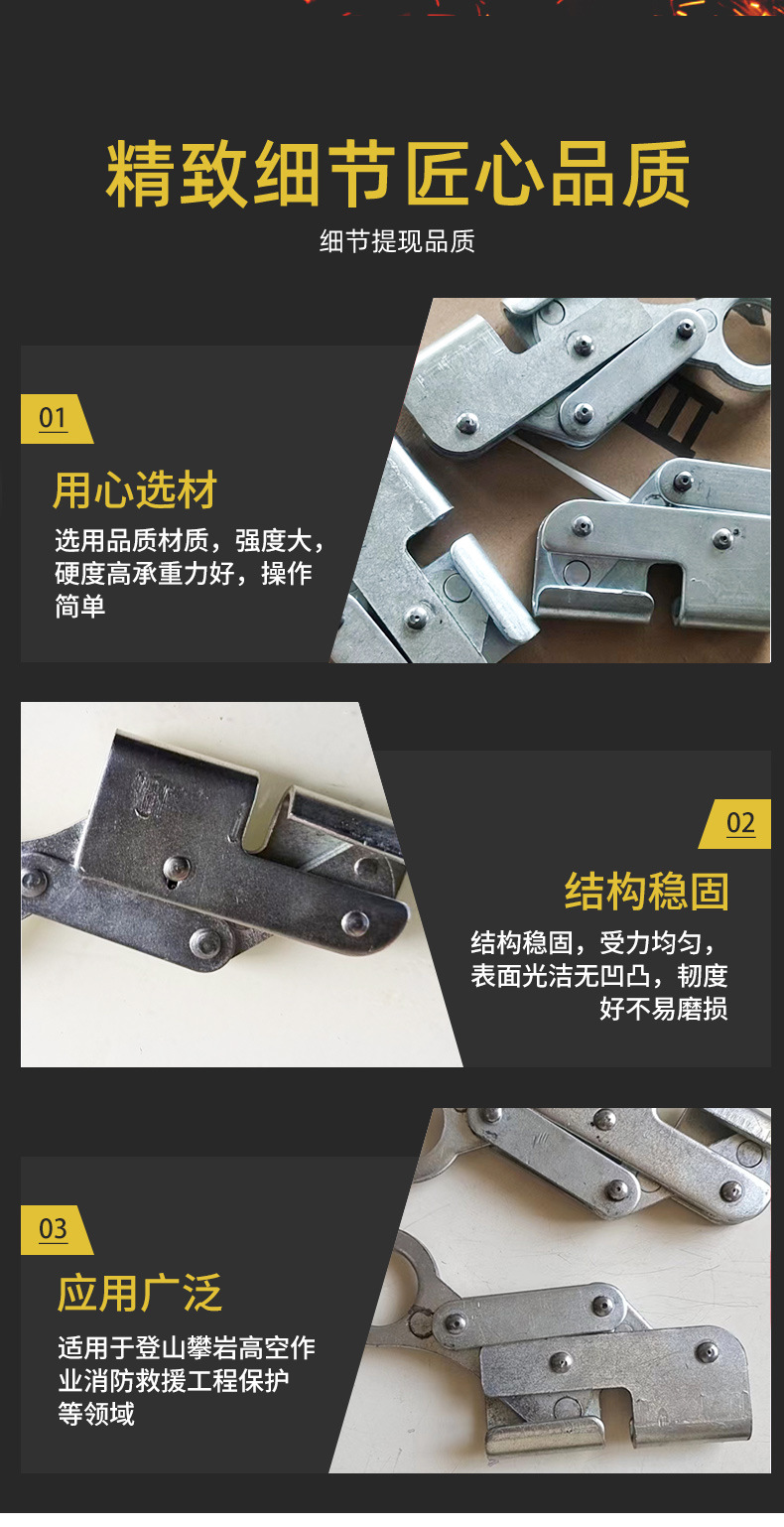 精致细节匠心品质

细节提现品质

01

用心选材

选用品质材质，强度大，硬度高承重力好，操作简单

02

结构稳固

结构稳固，受力均匀，表面光洁无凹凸，韧度好不易磨损

03

应用广泛

适用于登山攀岩高空作业消防救援工程保护等领域