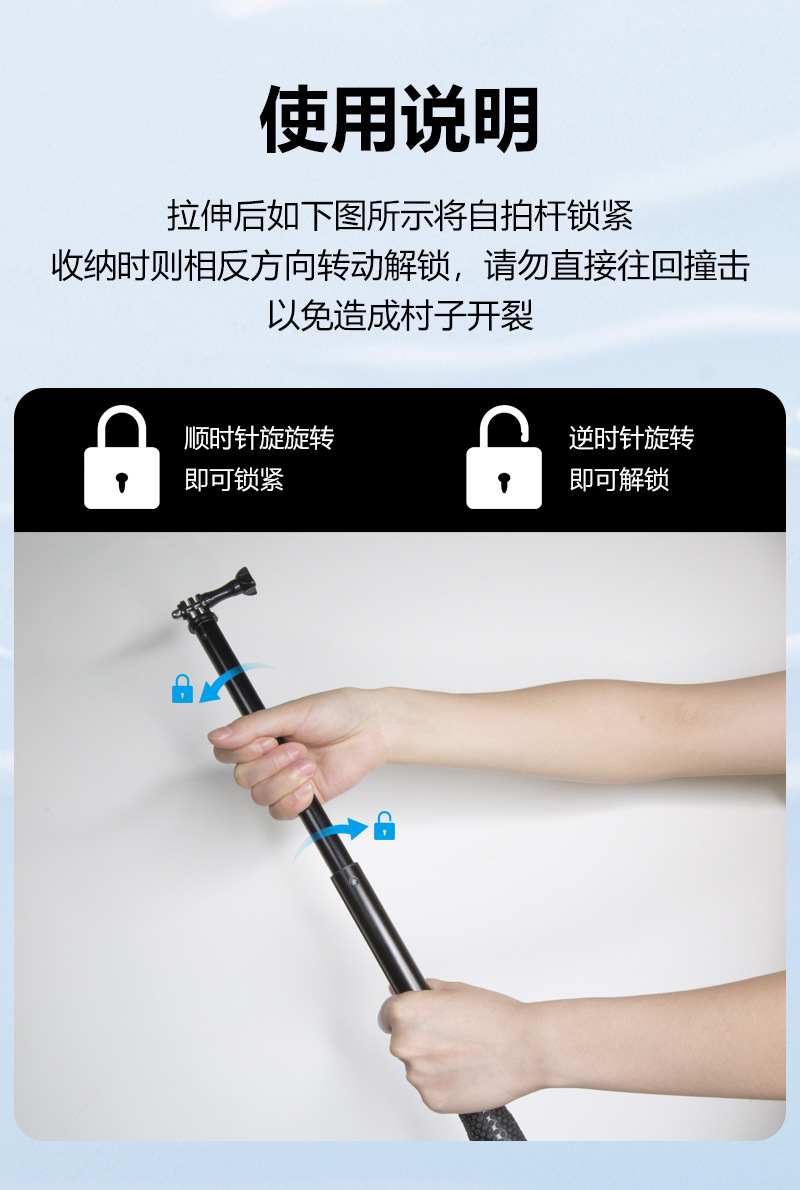 使用说明

拉伸后如下图所示将自拍杆锁紧
收纳时则相反方向转动解锁，请勿直接往回撞击
以免造成村子开裂

顺时针旋旋转
即可锁紧

逆时针旋转
即可解锁