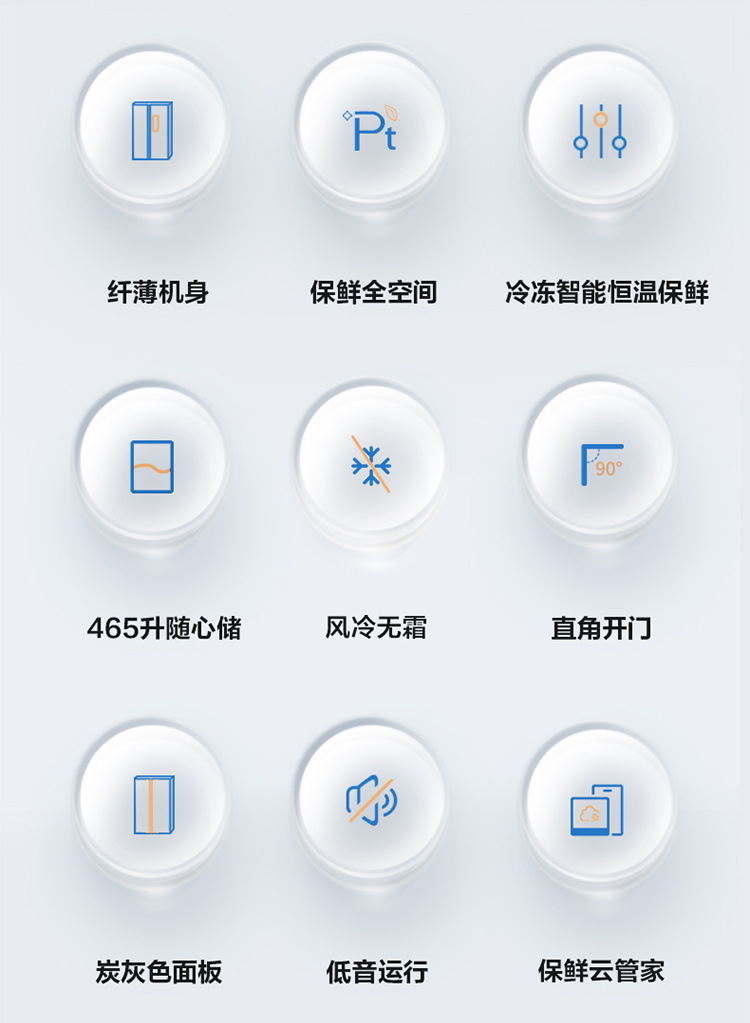 Pt

纤薄机身

保鲜全空间

冷冻智能恒温保鲜

90°

465升随心储

风冷无霜

直角开门

炭灰色面板

低音运行

保鲜云管家