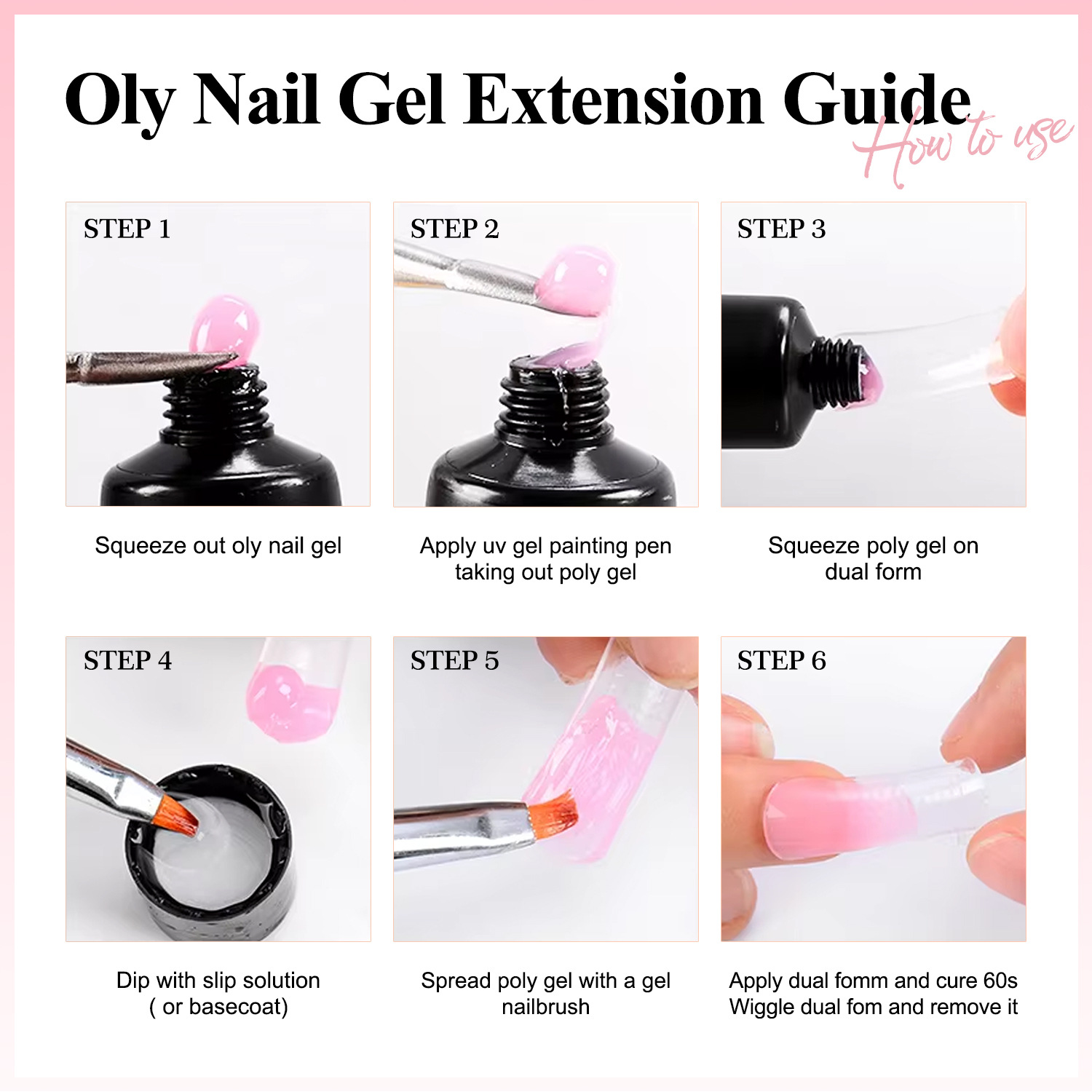 Oly Nail Gel Extension Guide
How to use

STEP 1
Squeeze out oly nail gel

STEP 2
Apply uv gel painting pen taking out poly gel

STEP 3
Squeeze poly gel on dual form

STEP 4
Dip with slip solution ( or basecoat)

STEP 5
Spread poly gel with a gel nailbrush

STEP 6
Apply dual fomm and cure 60s Wiggle dual fom and remove it