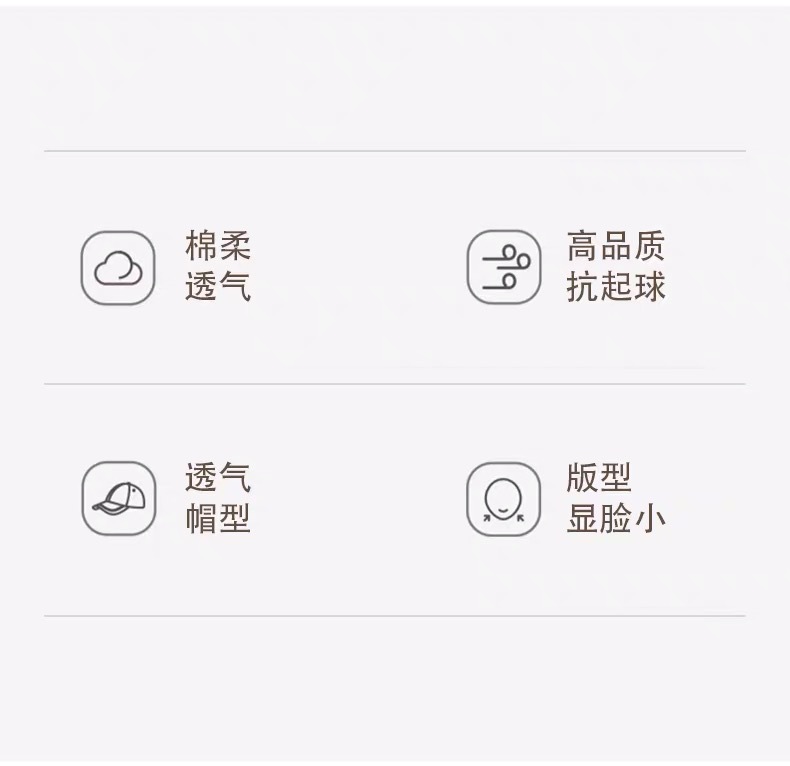 棉柔
透气

高品质
抗起球

透气
帽型

版型
显脸小