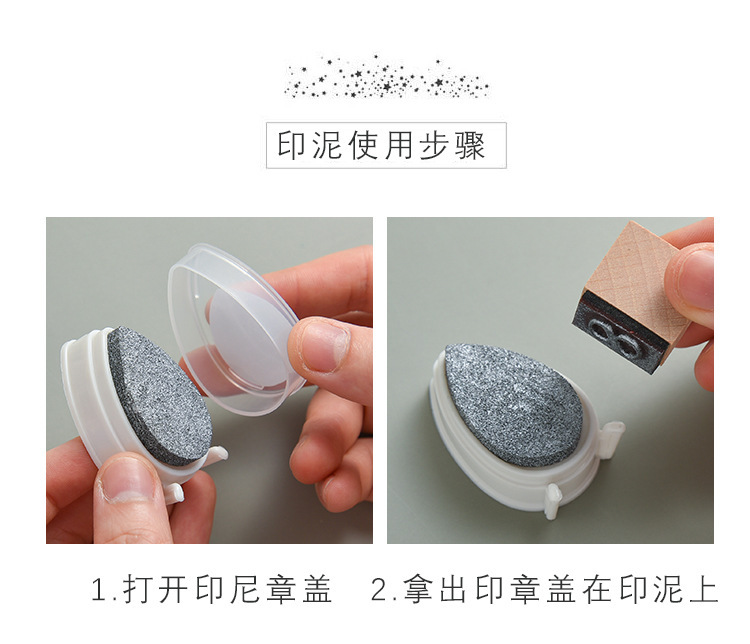 印泥使用步骤

1.打开印尼章盖　2.拿出印章盖在印泥上