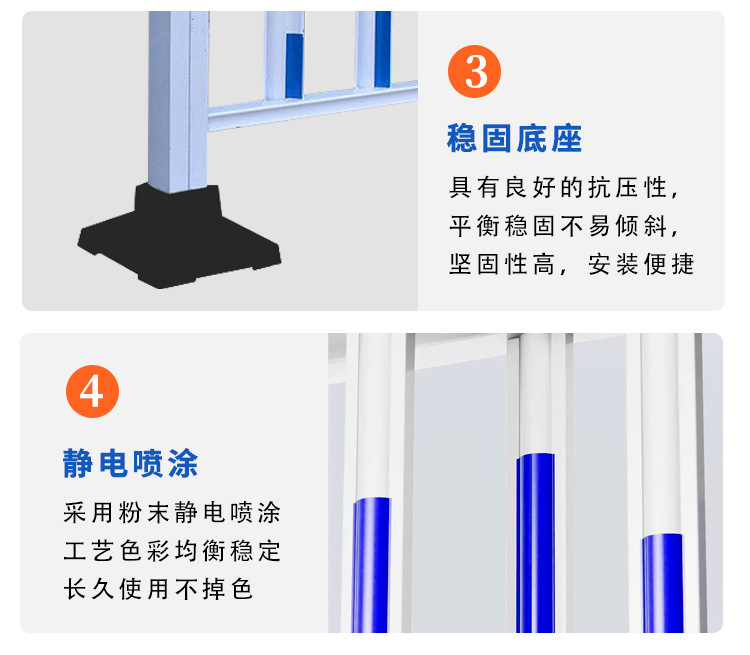 3

稳固底座

具有良好的抗压性，
平衡稳固不易倾斜，
坚固性高，安装便捷

4

静电喷涂

采用粉末静电喷涂
工艺色彩均衡稳定
长久使用不掉色