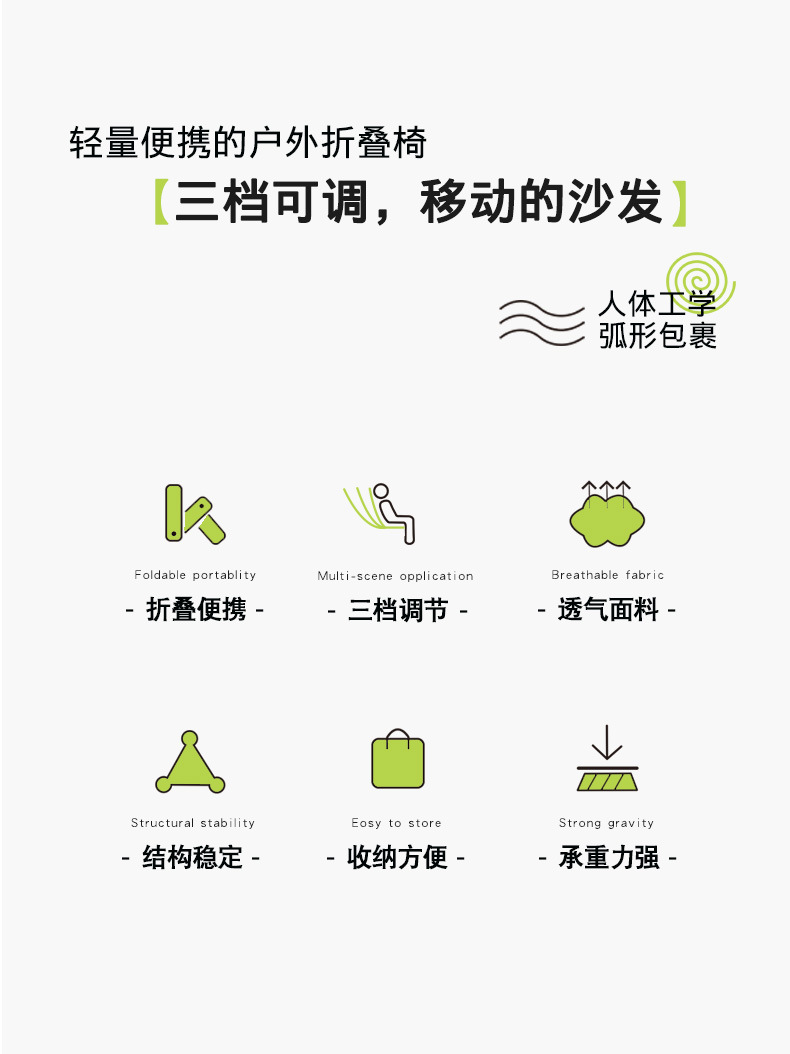 轻量便携的户外折叠椅

【三档可调，移动的沙发】

人体工学
弧形包裹

Foldable portablity

- 折叠便携 -

Multi-scene opplication

- 三档调节 -

Breathable fabric

- 透气面料 -

Structural stability

- 结构稳定 -

Eosy to store

- 收纳方便 -

Strong gravity

- 承重力强 -