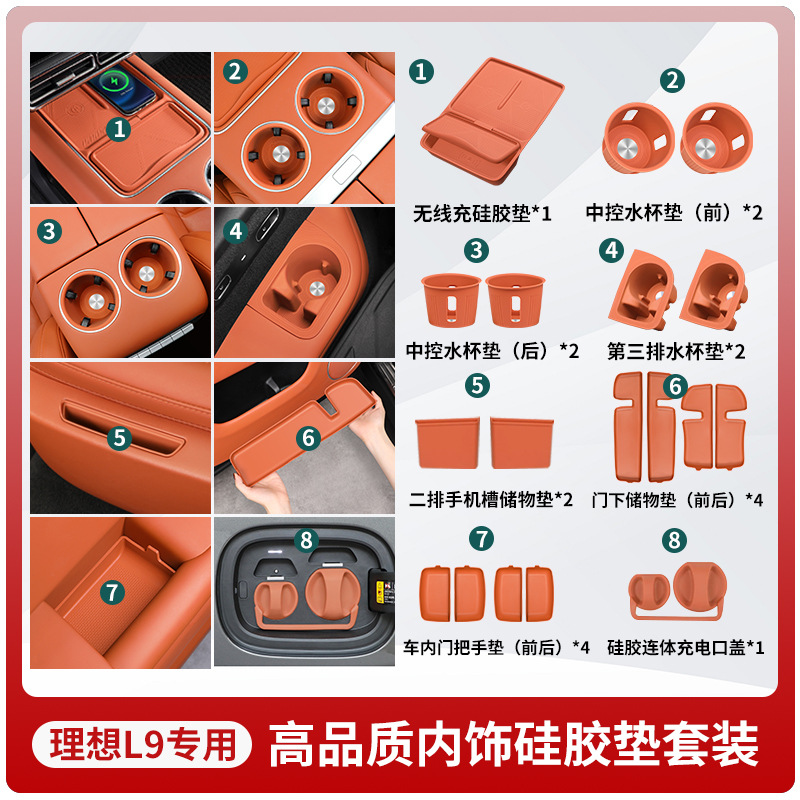 1
2
3
4
5
6
7
8

1
无线充硅胶垫*1

2
中控水杯垫（前）*2

3
中控水杯垫（后）*2

4
第三排水杯垫*2

5
二排手机槽储物垫*2

6
门下储物垫（前后）*4

7
车内门把手垫（前后）*4

8
硅胶连体充电口盖*1

理想L9专用 高品质内饰硅胶垫套装