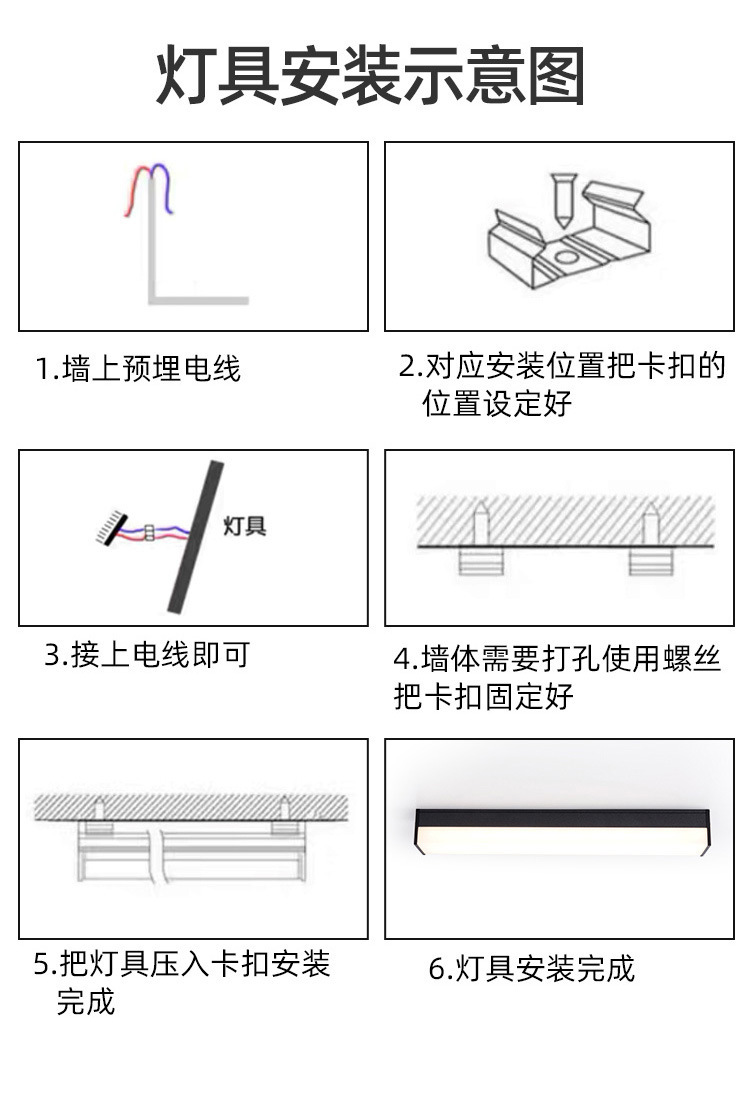 灯具安装示意图

1.墙上预埋电线

2.对应安装位置把卡扣的位置设定好

灯具

3.接上电线即可

4.墙体需要打孔使用螺丝把卡扣固定好

5.把灯具压入卡扣安装完成

6.灯具安装完成