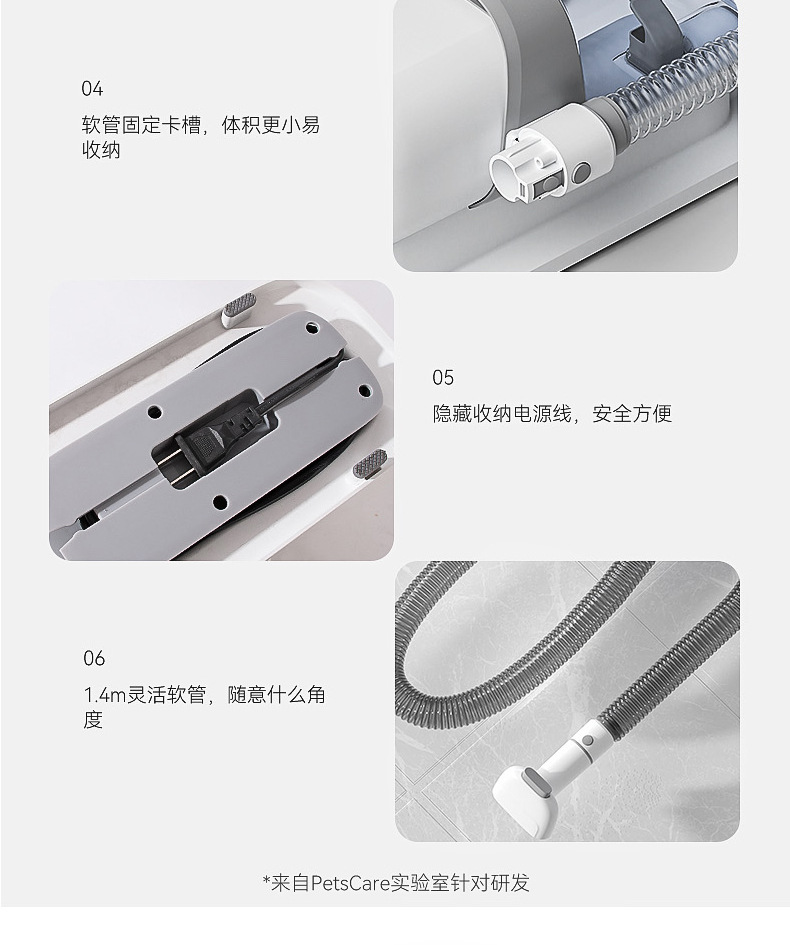 04

软管固定卡槽，体积更小易收纳

05

隐藏收纳电源线，安全方便

06

1.4m灵活软管，随意什么角度

*来自PetsCare实验室针对研发