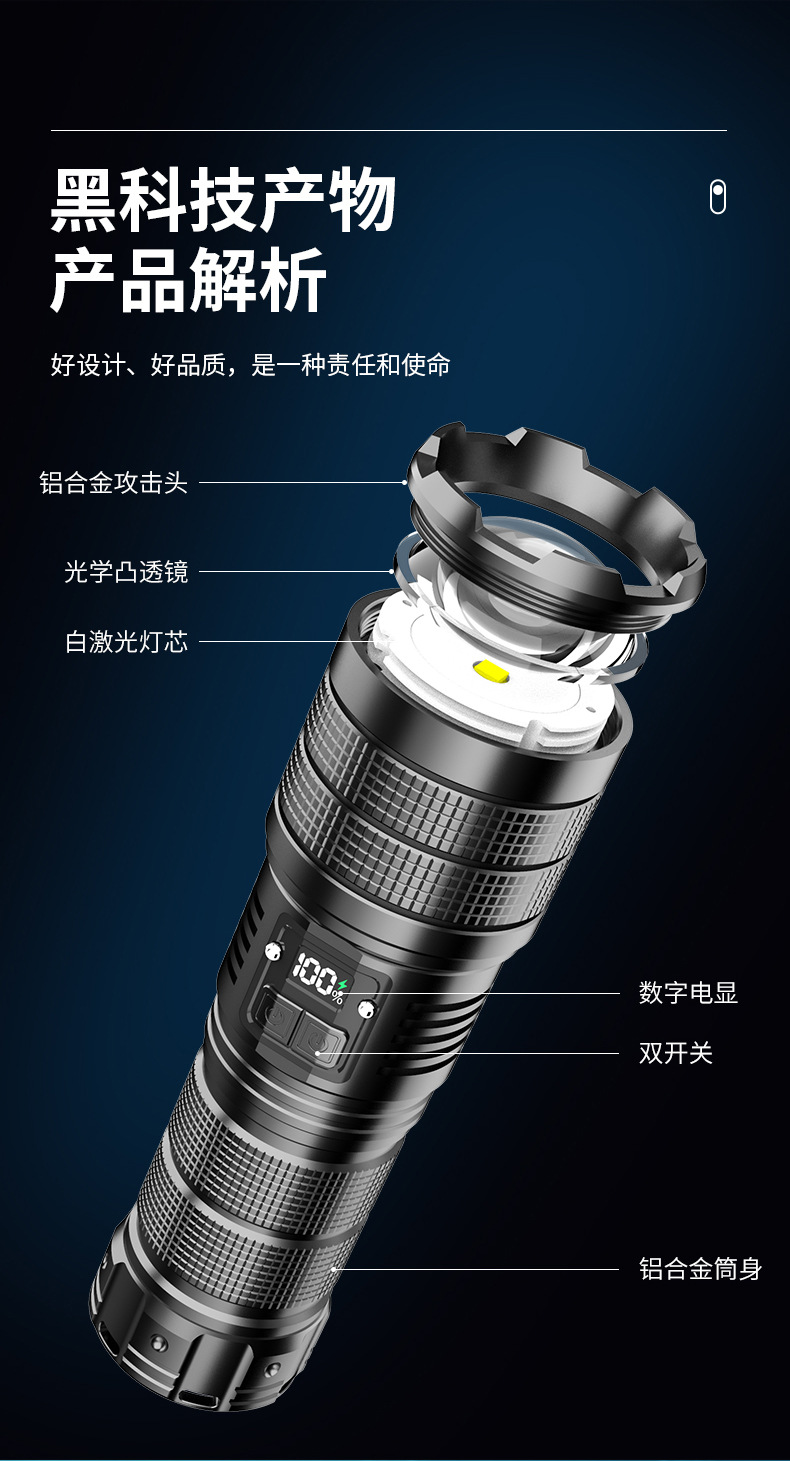 黑科技产物
产品解析

好设计、好品质，是一种责任和使命

铝合金攻击头

光学凸透镜

白激光灯芯

100%

数字电显

双开关

铝合金筒身