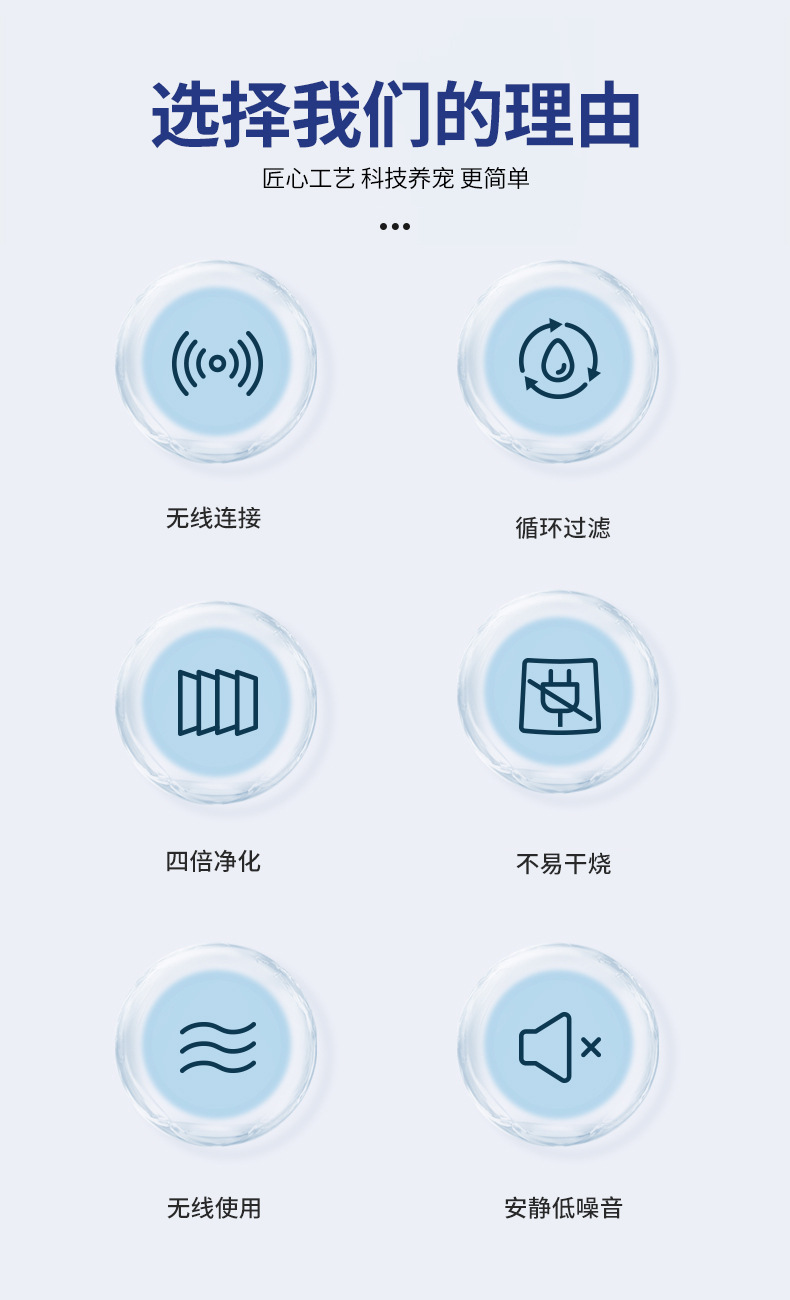 选择我们的理由

匠心工艺 科技养宠 更简单

•••

无线连接

循环过滤

四倍净化

不易干烧

无线使用

安静低噪音