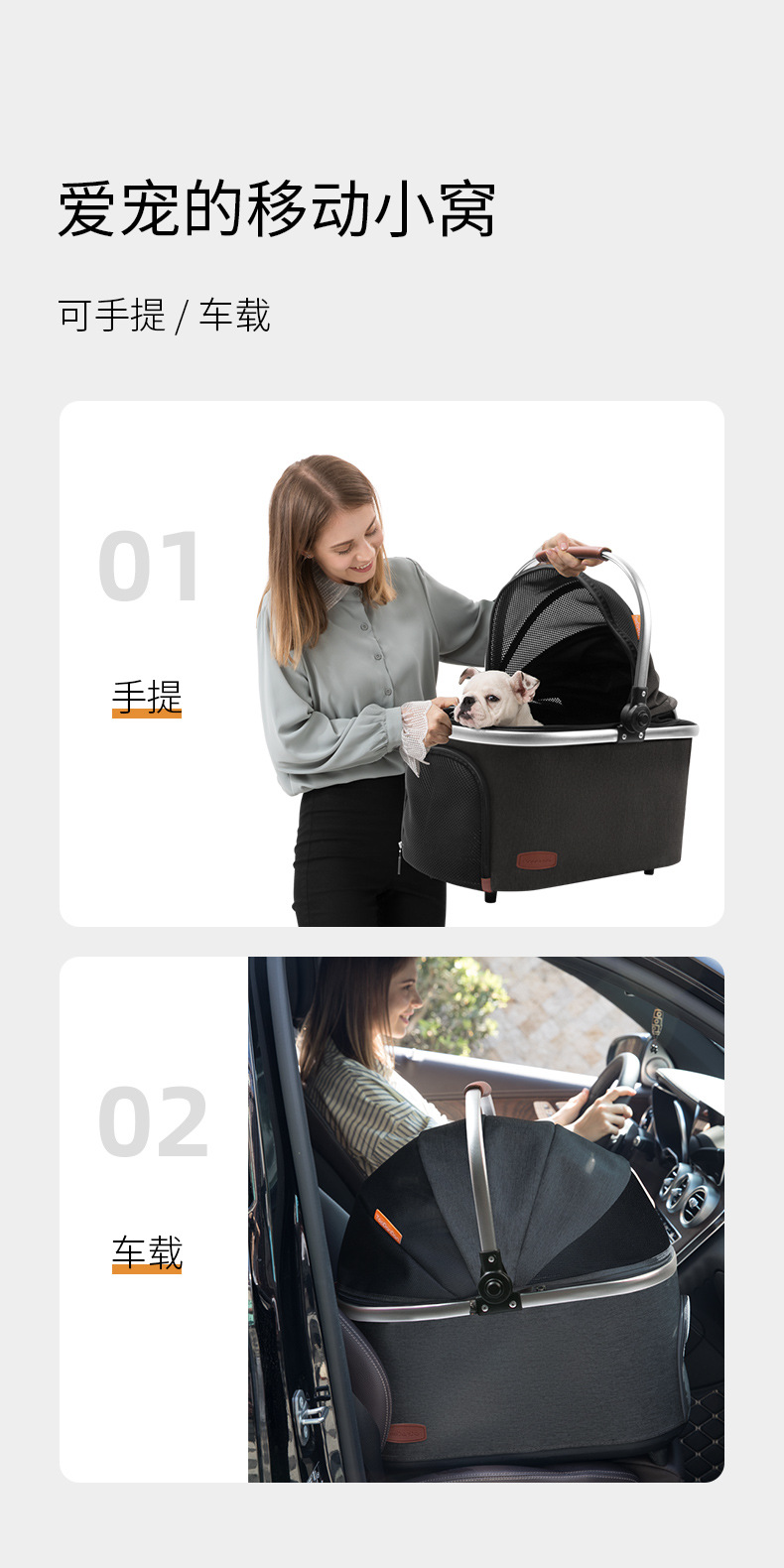 爱宠的移动小窝

可手提 / 车载

01

手提

02

车载