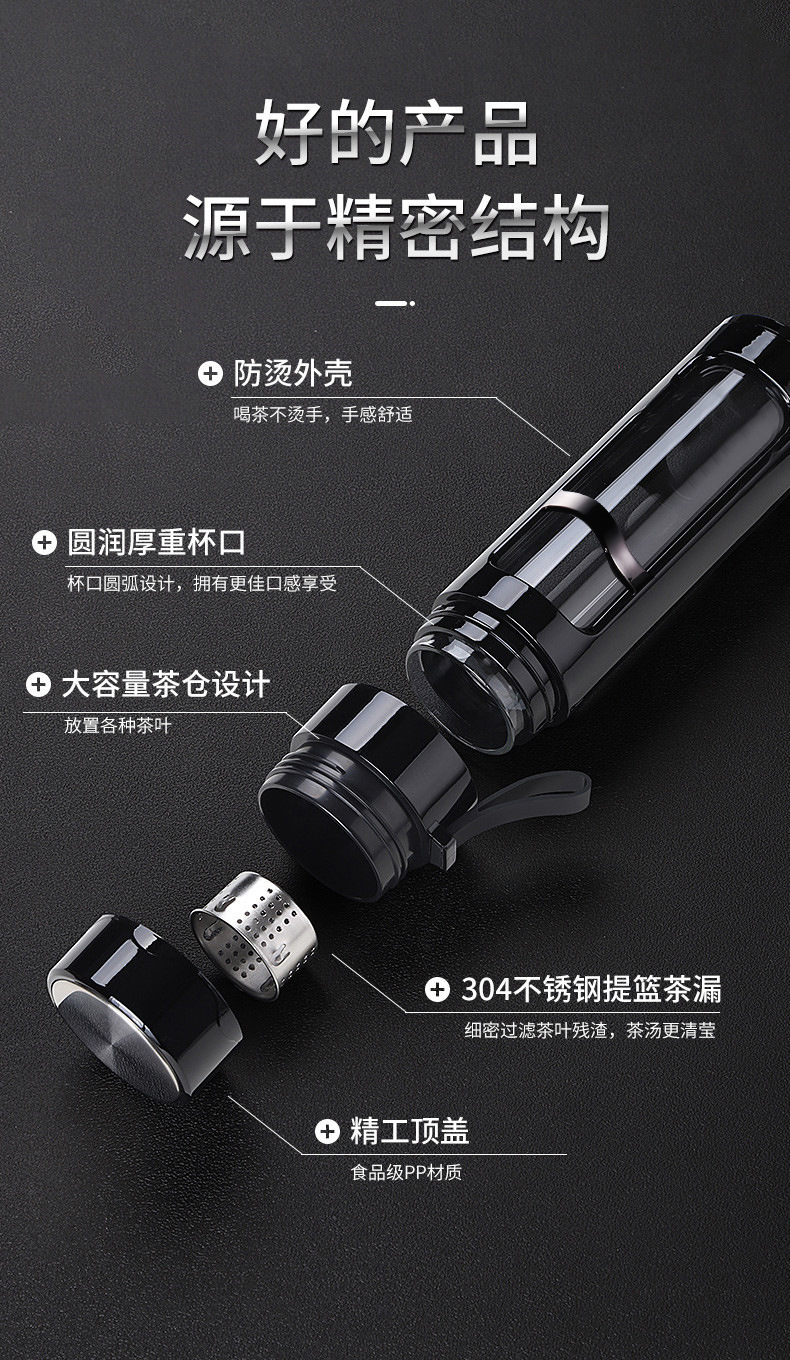 好的产品
源于精密结构

防烫外壳
喝茶不烫手，手感舒适

圆润厚重杯口
杯口圆弧设计，拥有更佳口感享受

大容量茶仓设计
放置各种茶叶

304不锈钢提篮茶漏
细密过滤茶叶残渣，茶汤更清莹

精工顶盖
食品级PP材质