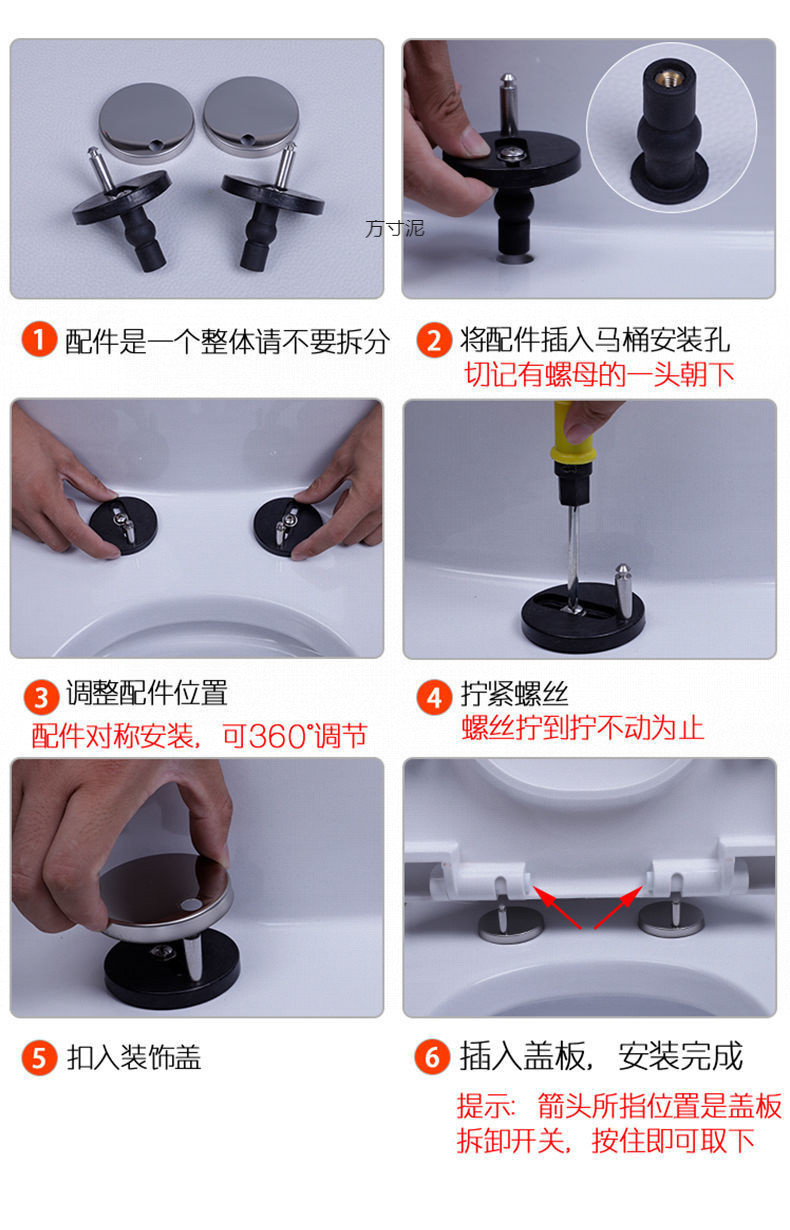 万寸泥

1 配件是一个整体请不要拆分

2 将配件插入马桶安装孔
切记有螺母的一头朝下

3 调整配件位置
配件对称安装，可360°调节

4 拧紧螺丝
螺丝拧到拧不动为止

5 扣入装饰盖

6 插入盖板，安装完成
提示：箭头所指位置是盖板拆卸开关，按住即可取下