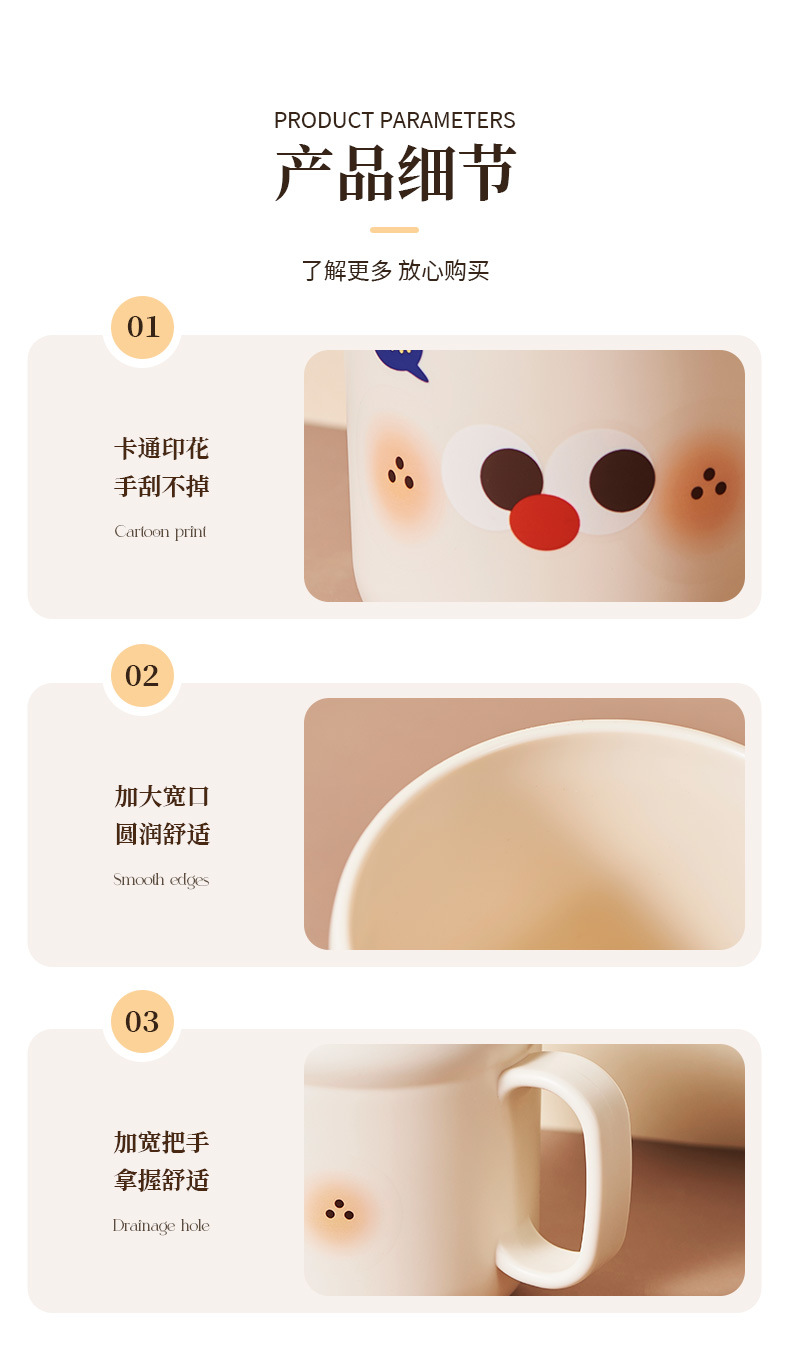 PRODUCT PARAMETERS
产品细节

了解更多 放心购买

01

卡通印花
手刮不掉

Cartoon print

02

加大宽口
圆润舒适

Smooth edges

03

加宽把手
拿握舒适

Drainage hole