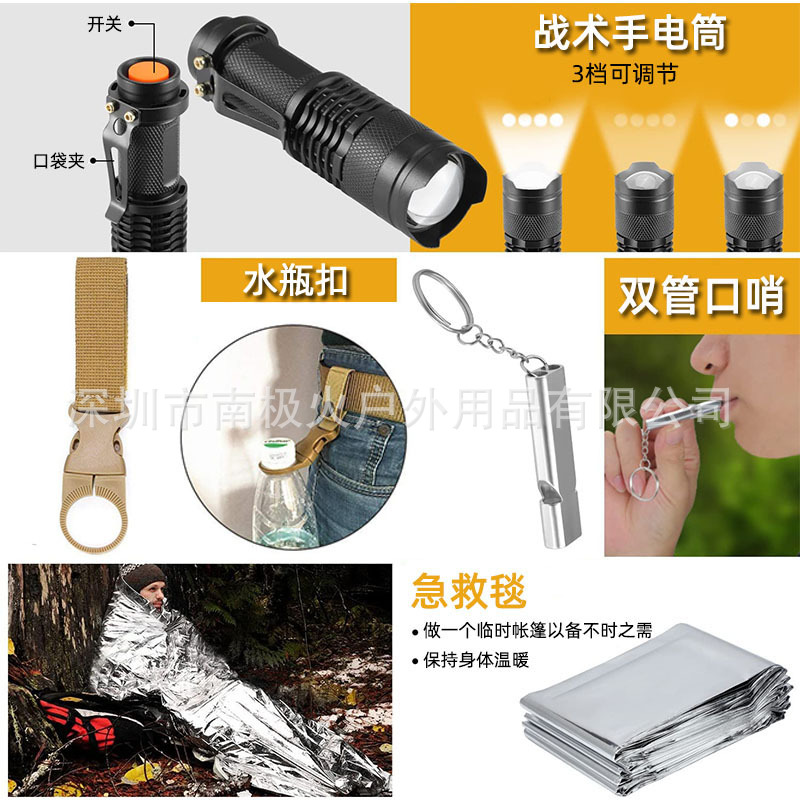 开关

口袋夹

战术手电筒
3档可调节

水瓶扣

双管口哨

深圳市南极火户外用品有限公司

急救毯
• 做一个临时帐篷以备不时之需
• 保持身体温暖