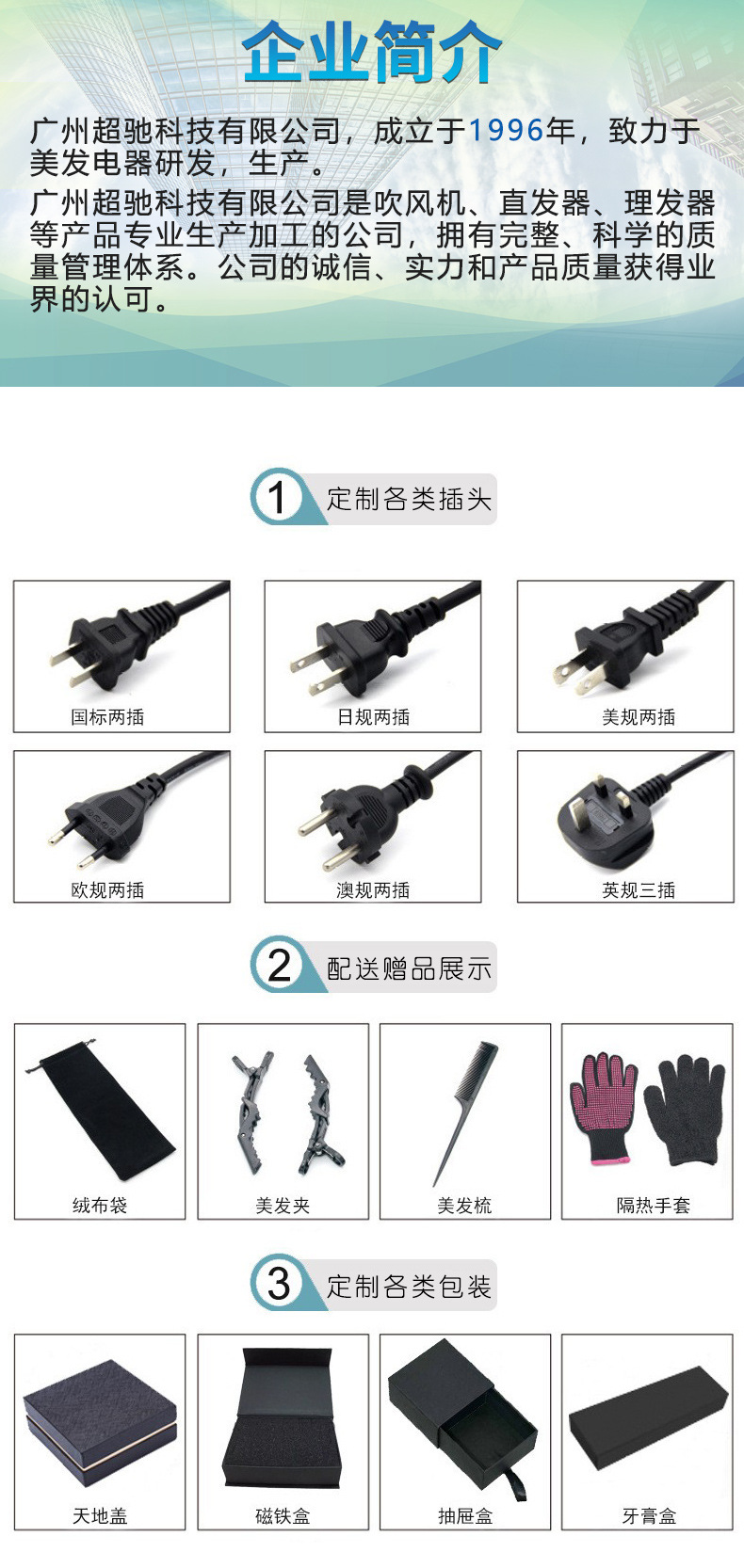 企业简介

广州超驰科技有限公司，成立于1996年，致力于美发电器研发，生产。

广州超驰科技有限公司是吹风机、直发器、理发器等产品专业生产加工的公司，拥有完整、科学的质量管理体系。公司的诚信、实力和产品质量获得业界的认可。

1 定制各类插头

国标两插
日规两插
美规两插
欧规两插
澳规两插
英规三插

2 配送赠品展示

绒布袋
美发夹
美发梳
隔热手套

3 定制各类包装

天地盖
磁铁盒
抽屉盒
牙膏盒