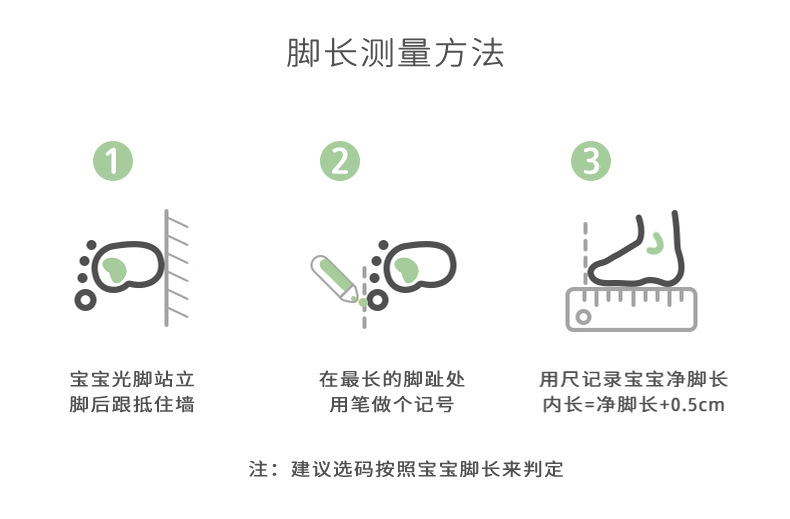 脚长测量方法

1

宝宝光脚站立
脚后跟抵住墙

2

在最长的脚趾处
用笔做个记号

3

用尺记录宝宝净脚长
内长=净脚长+0.5cm

注：建议选码按照宝宝脚长来判定