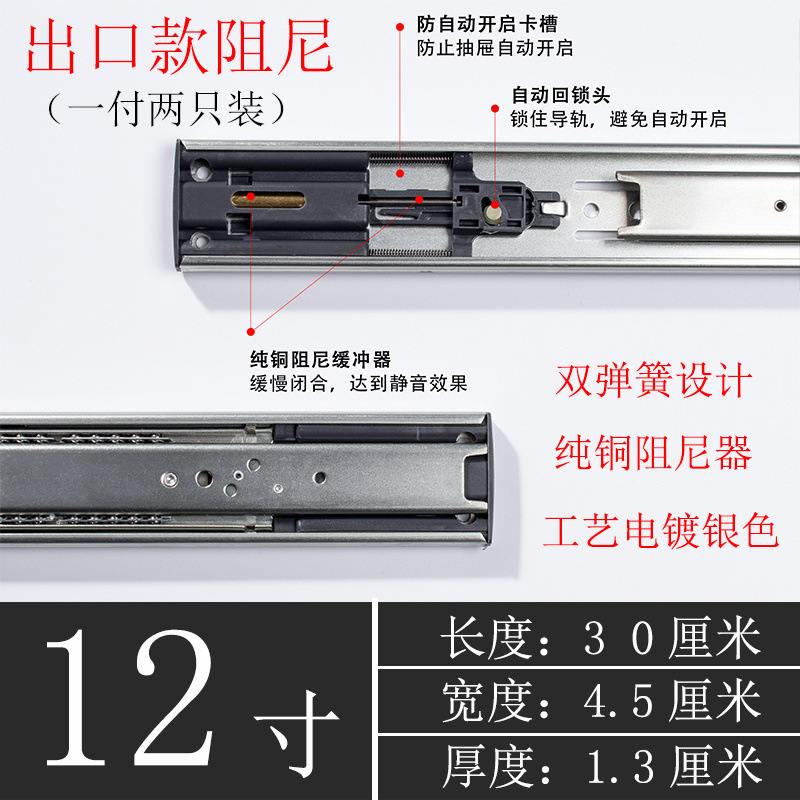 出口款阻尼
（一付两只装）

防自动开启卡槽
防止抽屉自动开启

自动回锁头
锁住导轨，避免自动开启

纯铜阻尼缓冲器
缓慢闭合，达到静音效果

双弹簧设计
纯铜阻尼器
工艺电镀银色

12寸

长度：30厘米
宽度：4.5厘米
厚度：1.3厘米