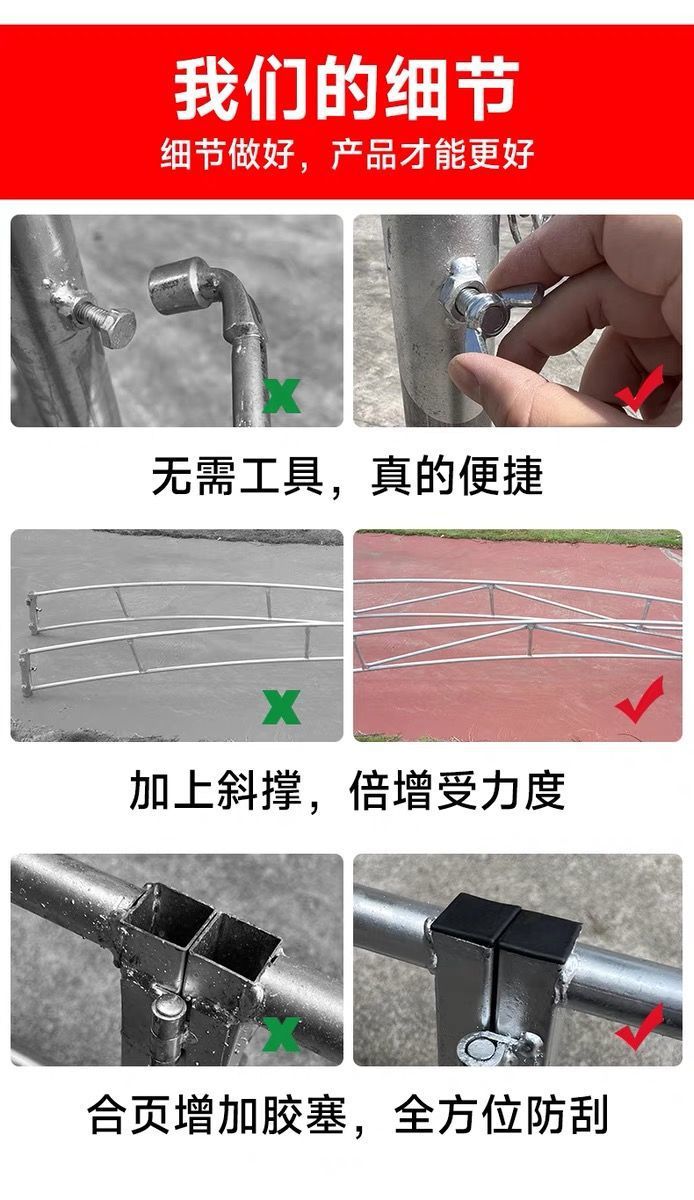 我们的细节

细节做好，产品才能更好

无需工具，真的便捷

加上斜撑，倍增受力度

合页增加胶塞，全方位防刮