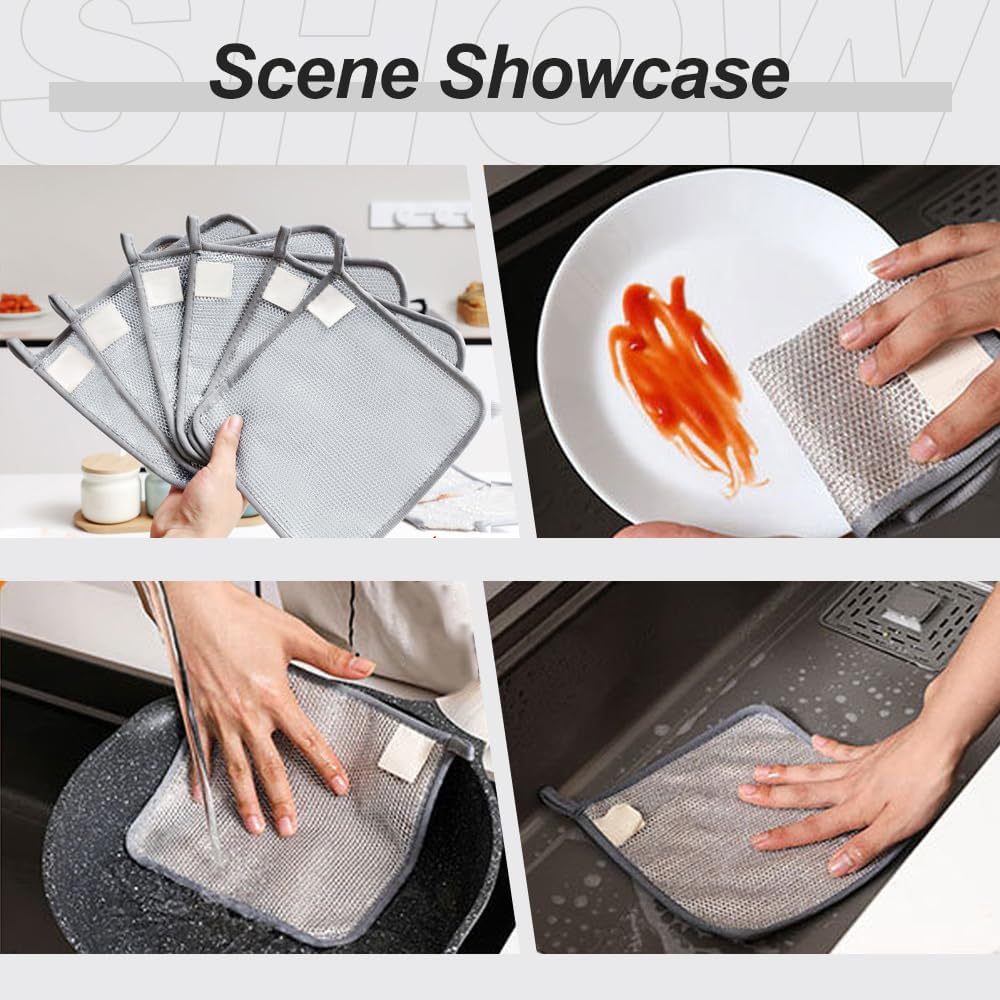 SHOW

Scene Showcase