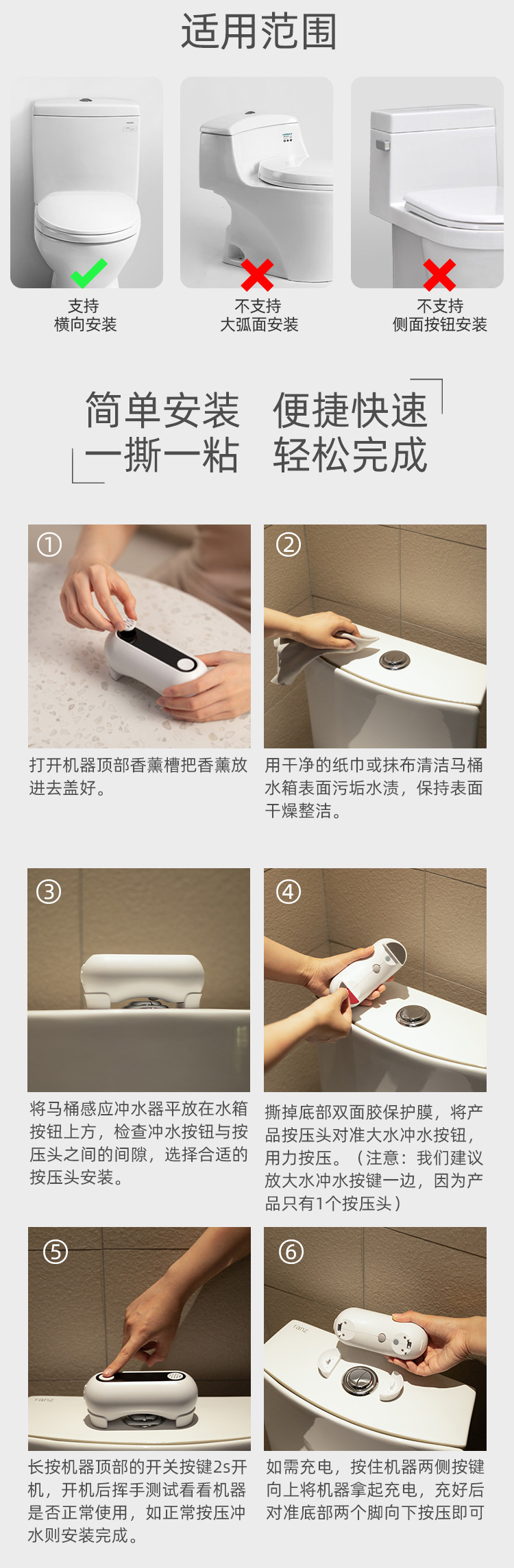 适用范围

支持
横向安装

不支持
大弧面安装

不支持
侧面按钮安装

简单安装 便捷快速
一撕一粘 轻松完成

①

打开机器顶部香薰槽把香薰放进去盖好。

②

用干净的纸巾或抹布清洁马桶水箱表面污垢水渍，保持表面干燥整洁。

③

将马桶感应冲水器平放在水箱按钮上方，检查冲水按钮与按压头之间的间隙，选择合适的按压头安装。

④

撕掉底部双面胶保护膜，将产品按压头对准大水冲水按钮，用力按压。（注意：我们建议放大水冲水按键一边，因为产品只有1个按压头）

⑤

长按机器顶部的开关按键2s开机，开机后挥手测试看看机器是否正常使用，如正常按压冲水则安装完成。

⑥

如需充电，按住机器两侧按键向上将机器拿起充电，充好后对准底部两个脚向下按压即可