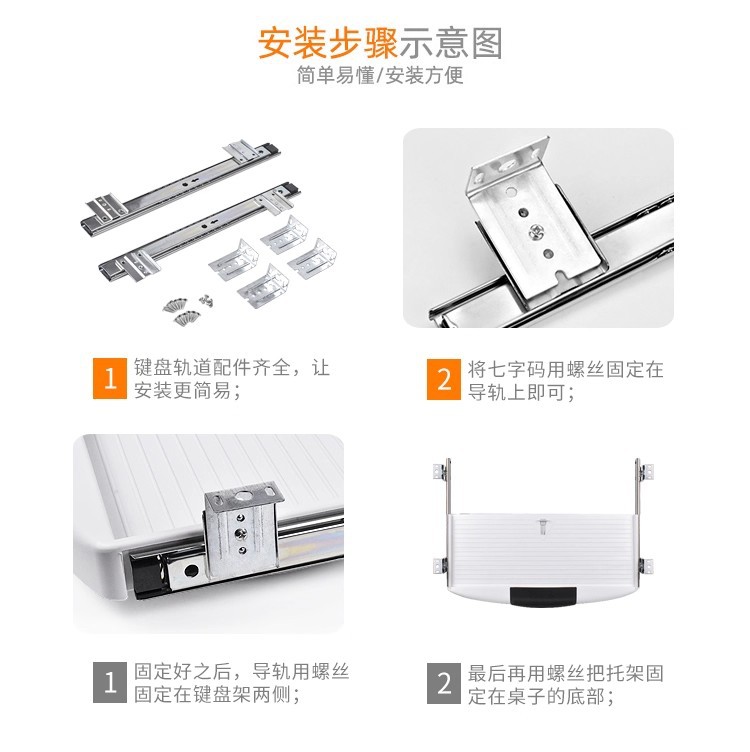 安装步骤示意图
简单易懂/安装方便

1 键盘轨道配件齐全，让安装更简易；

2 将七字码用螺丝固定在导轨上即可；

1 固定好之后，导轨用螺丝固定在键盘架两侧；

2 最后再用螺丝把托架固定在桌子的底部；